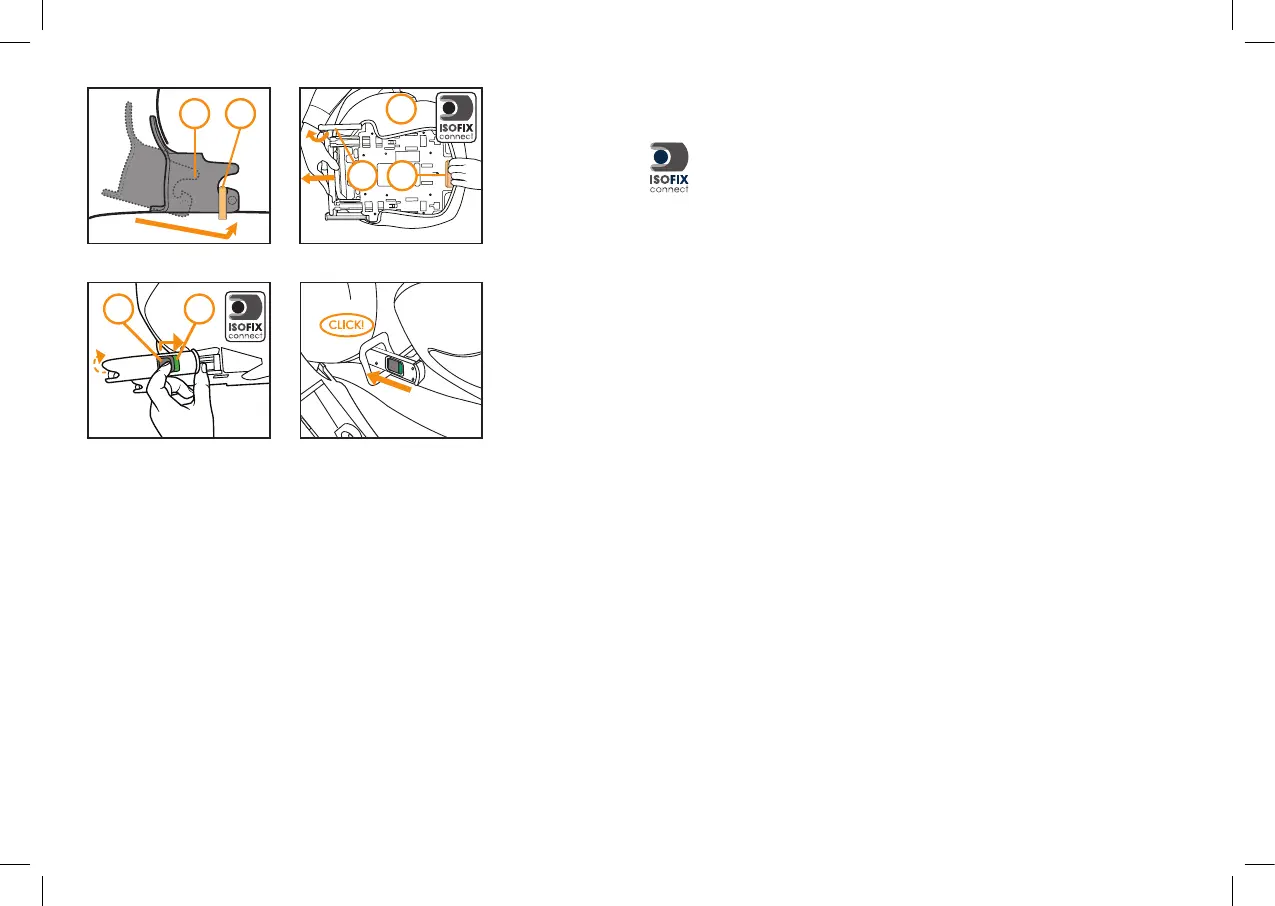 ISOFIX
connect

ISOFIX
connect

ISOFIX
connect

CLICK!