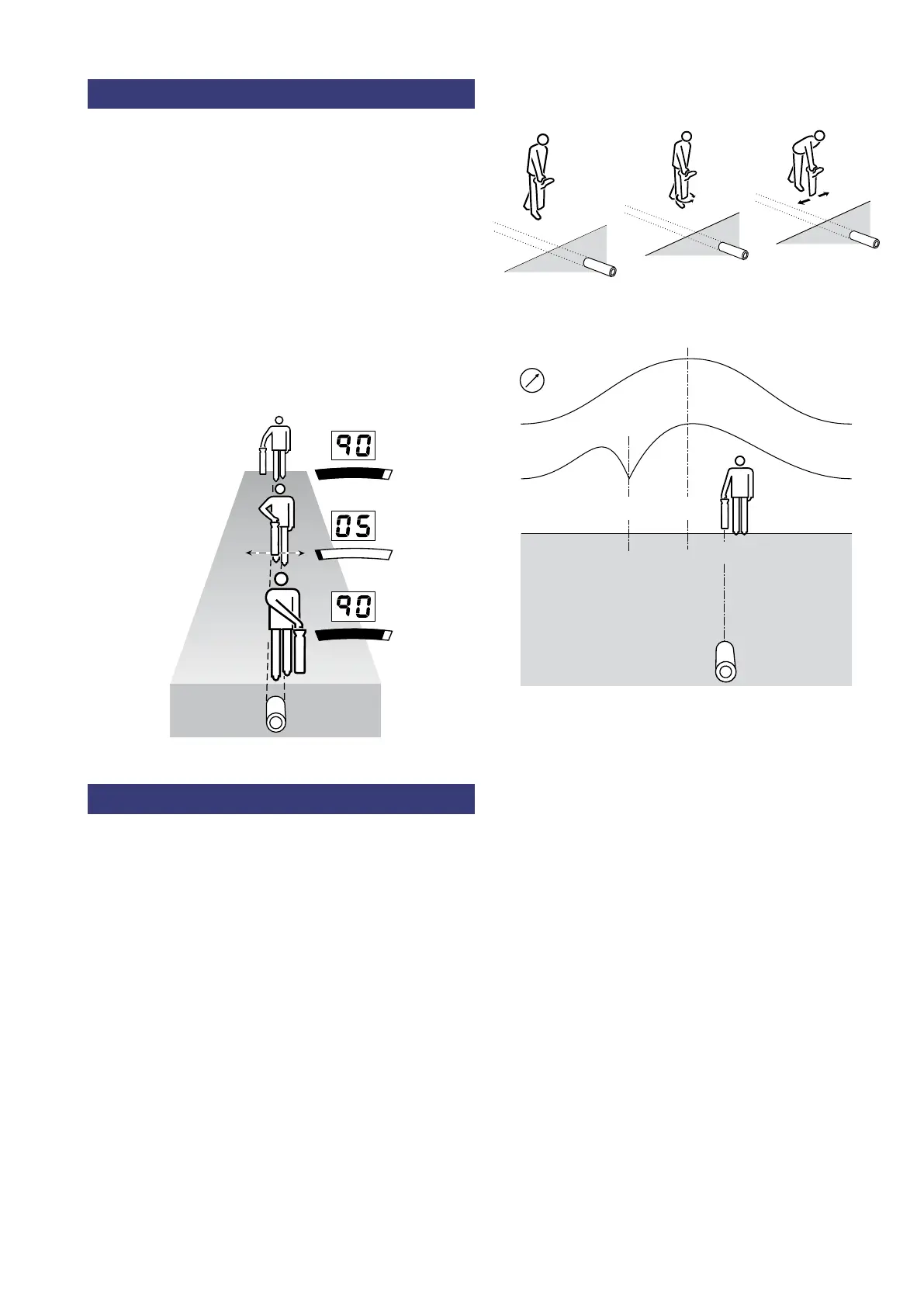 90

05

90