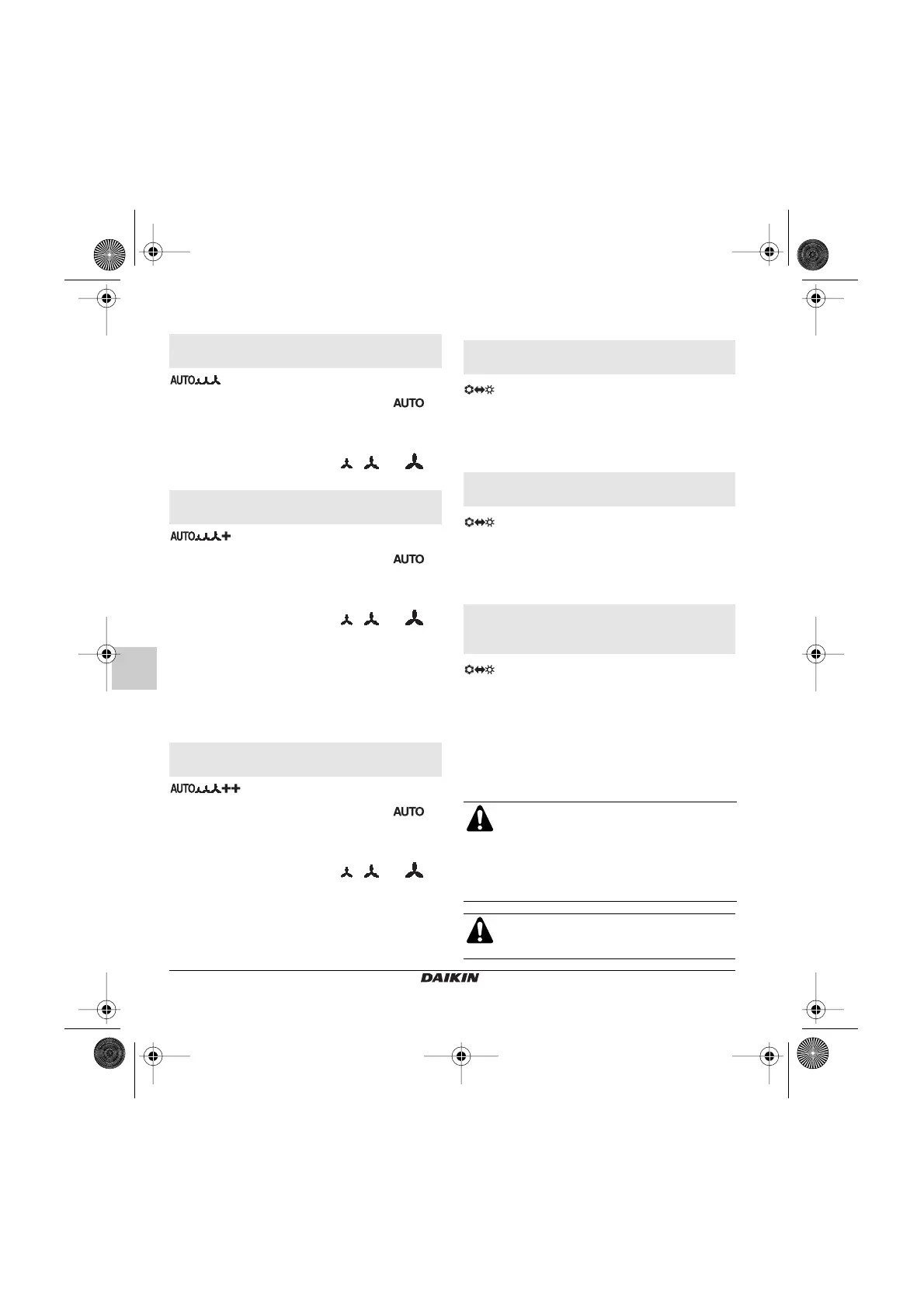 AUTO

AUTO

AUTO

AUTO

AUTO

AUTO

DAIKIN