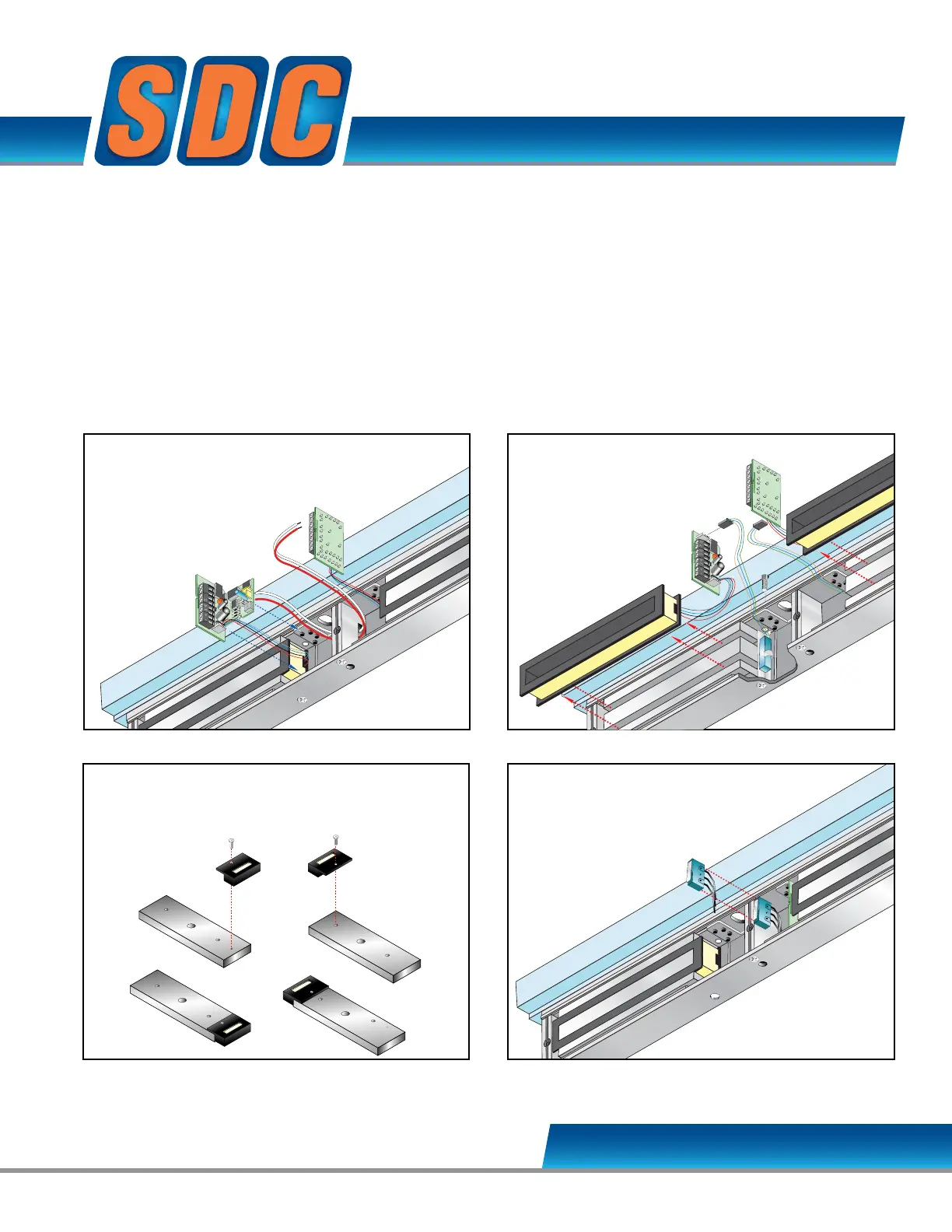 SDC