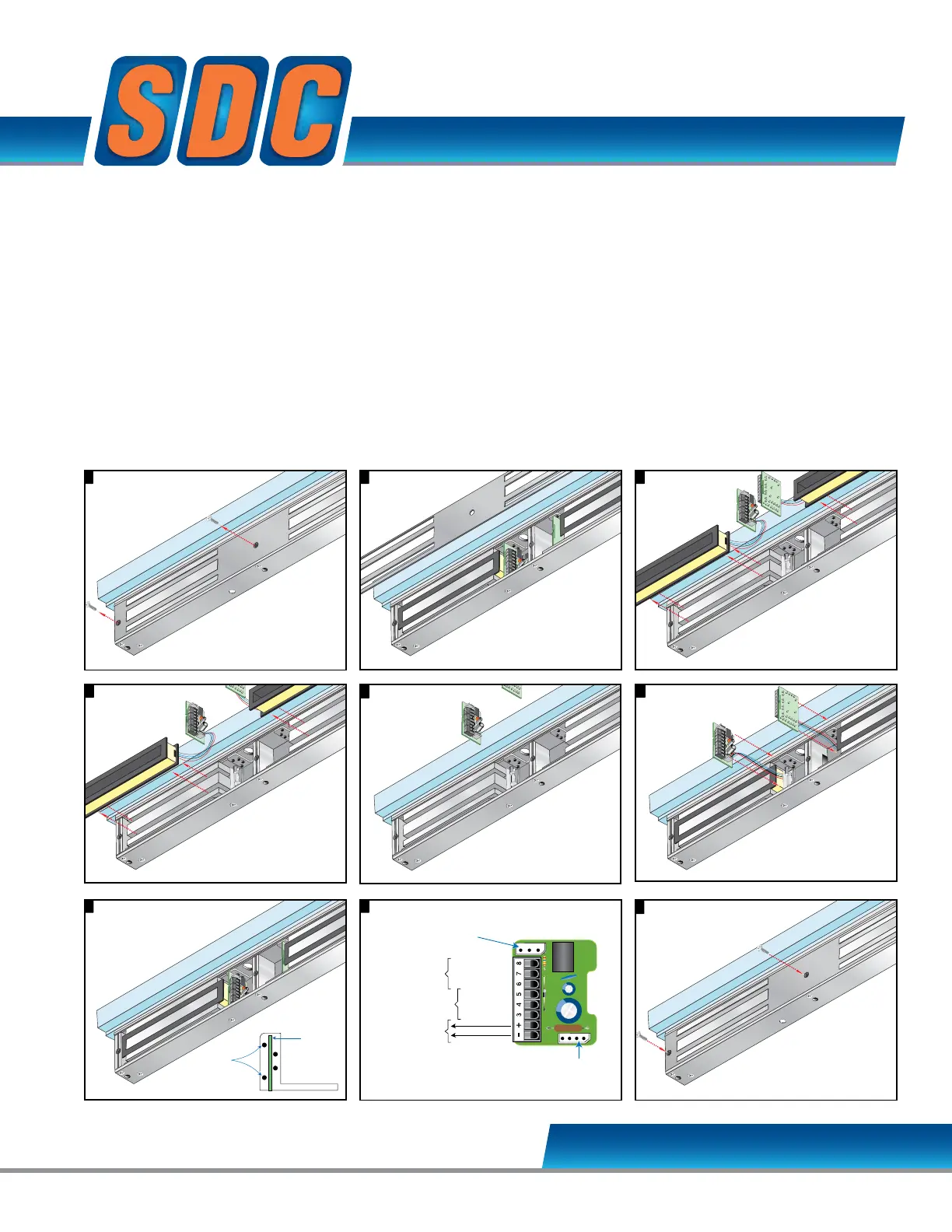 SDC

8
7
6
5
4
3
+
−