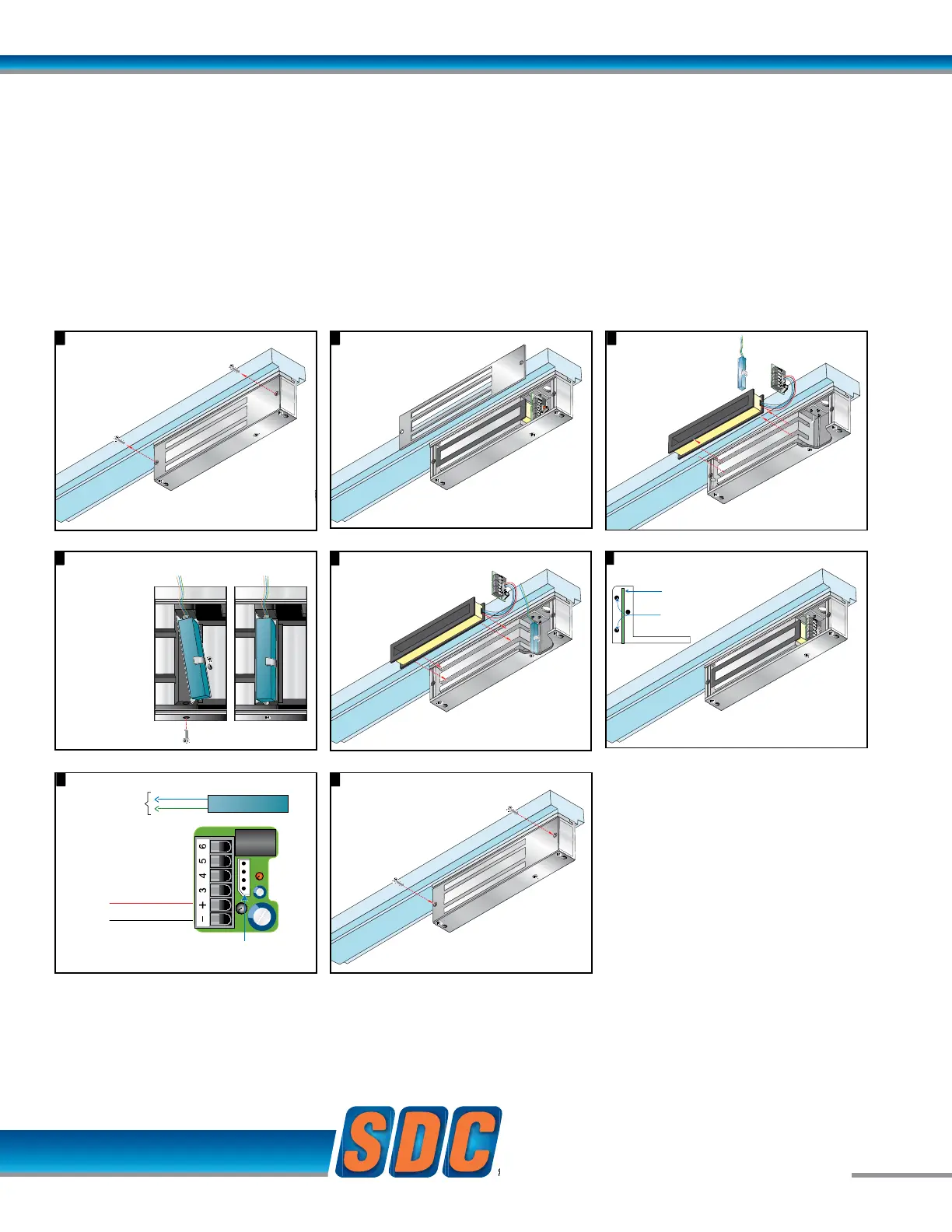 6
5
4
3
+
−

SDC