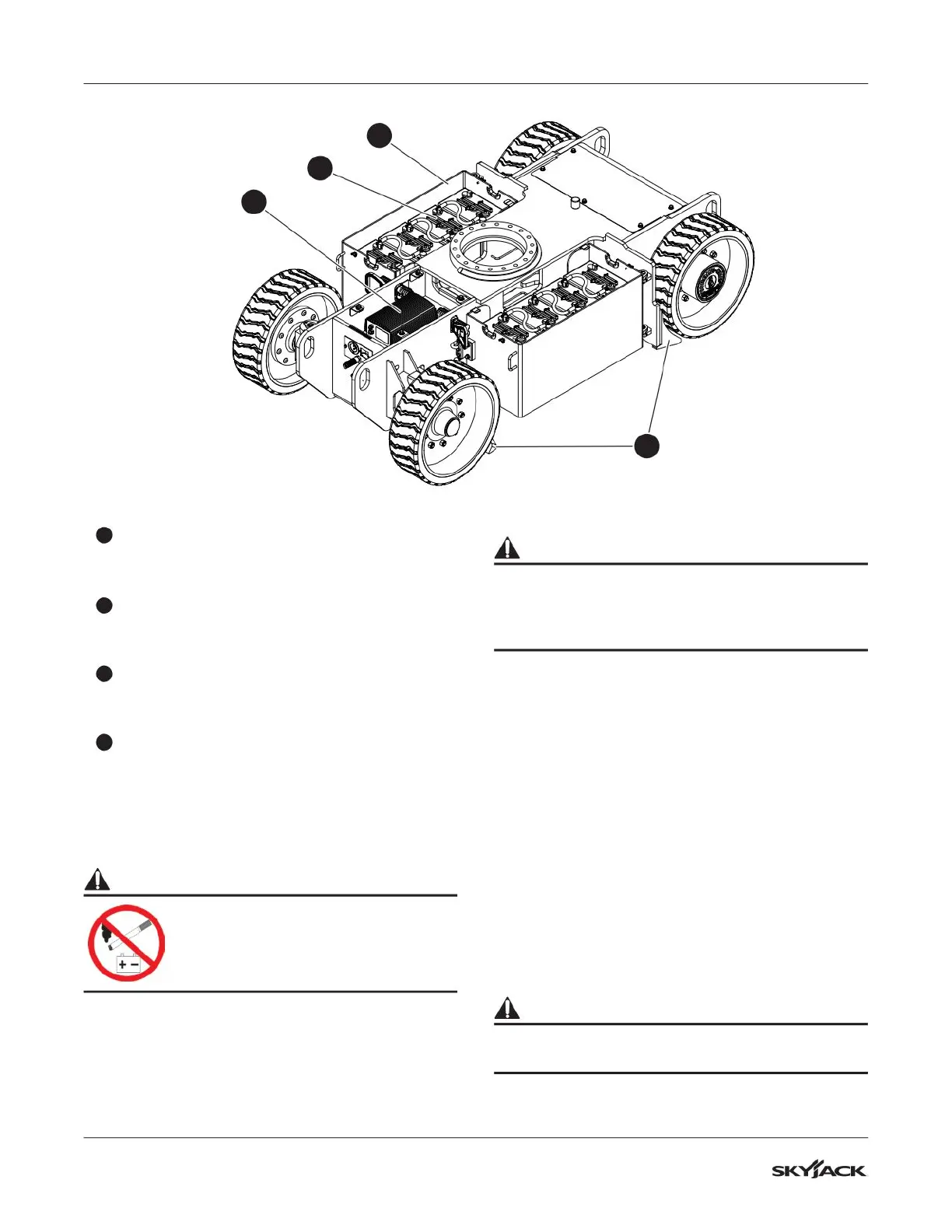 SKYJACK