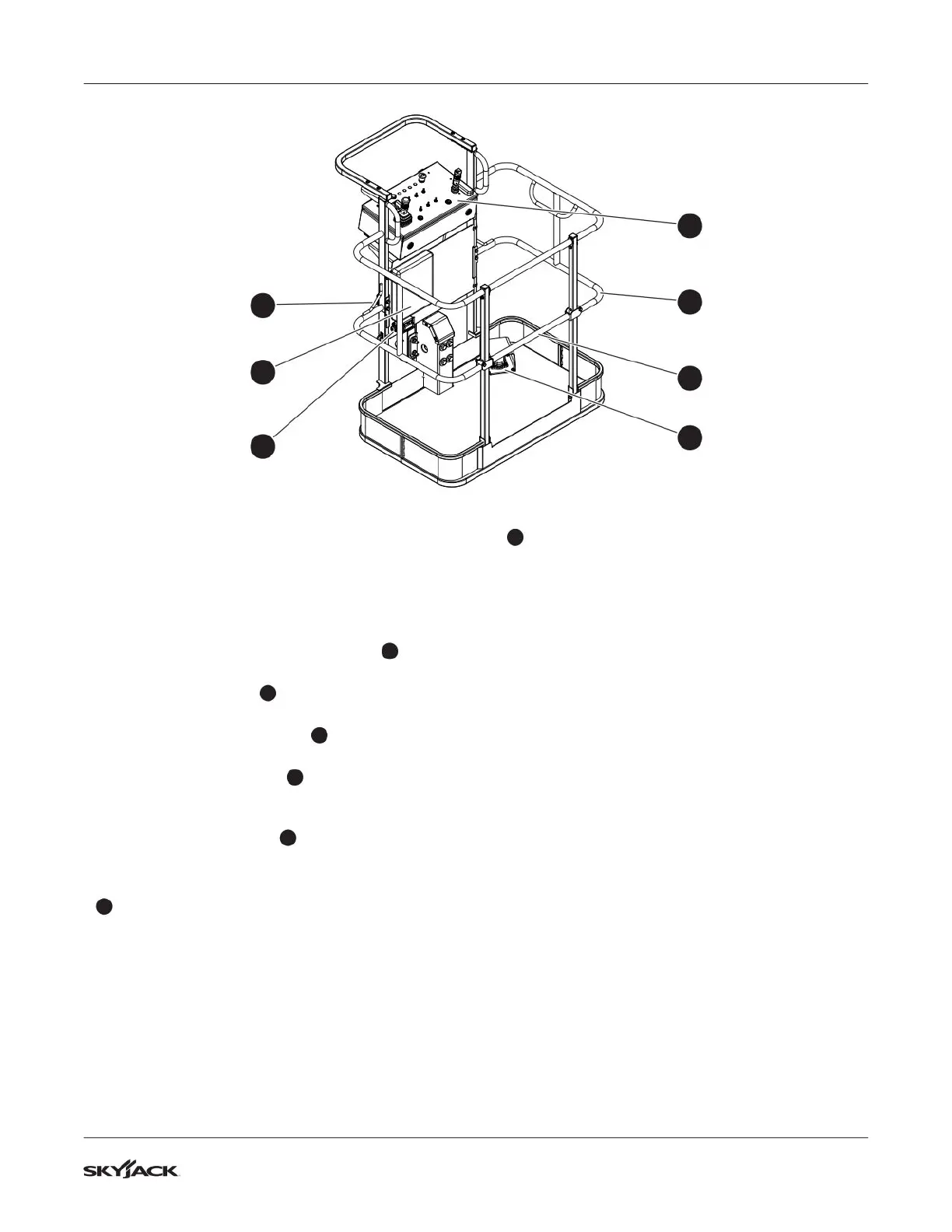 SKYJACK