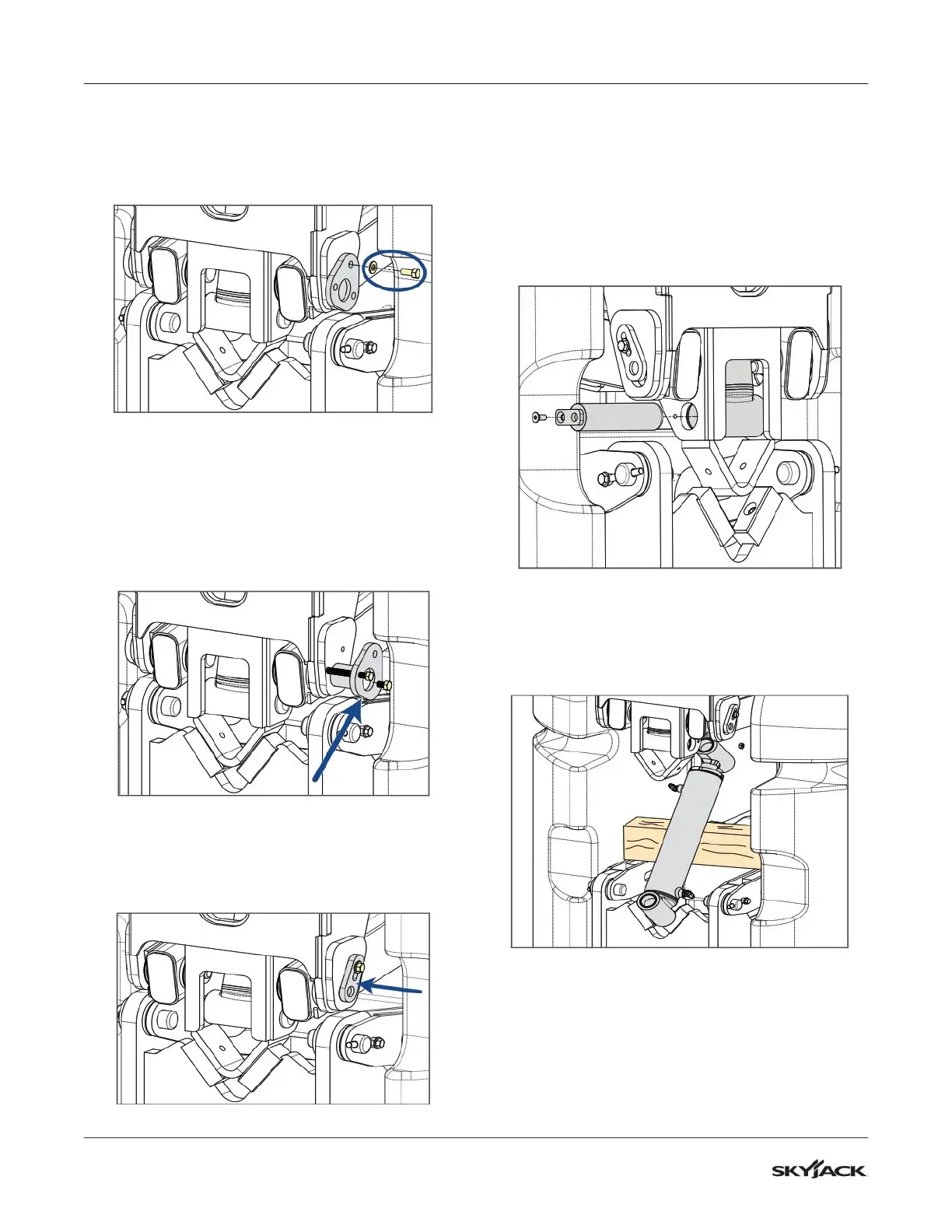 SKYJACK