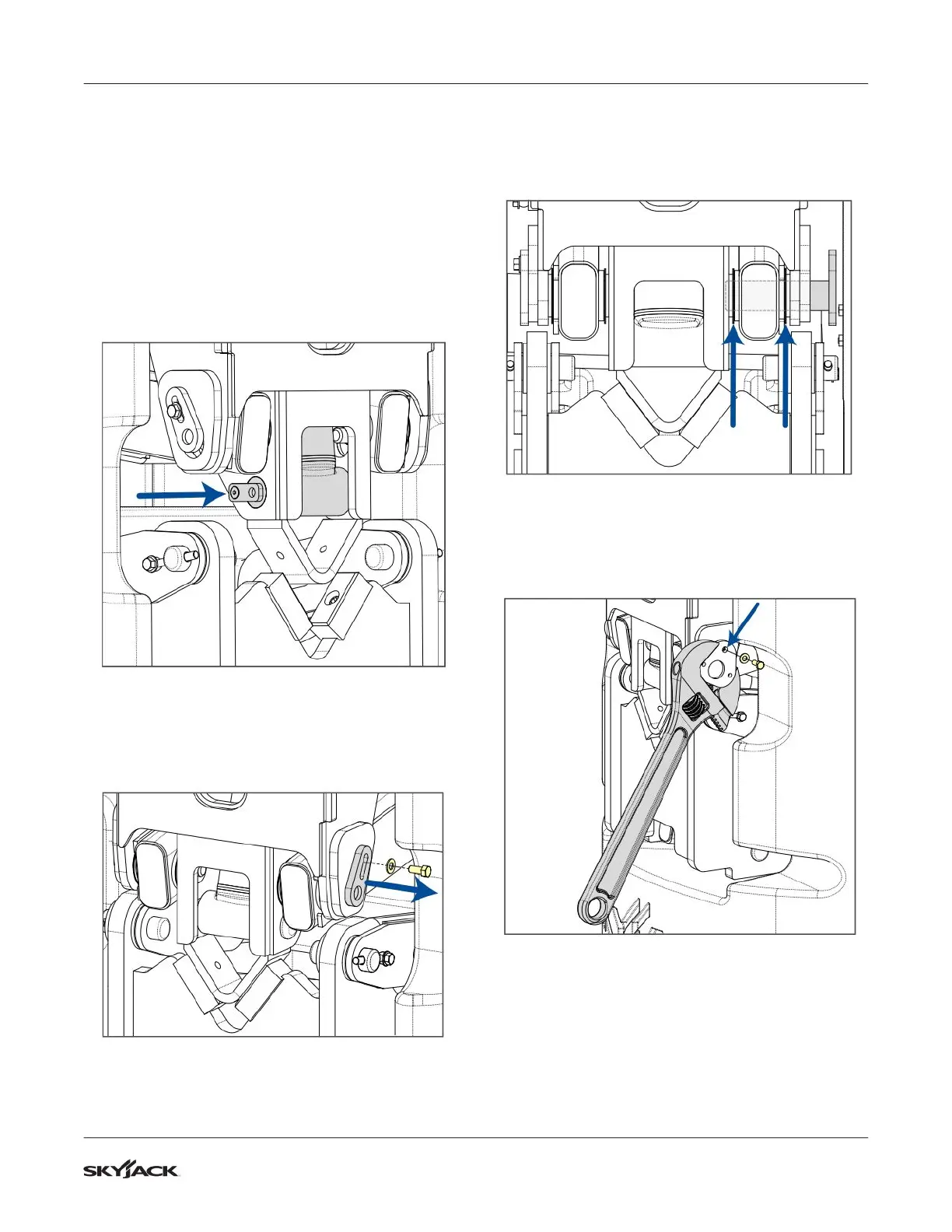 SKYJACK