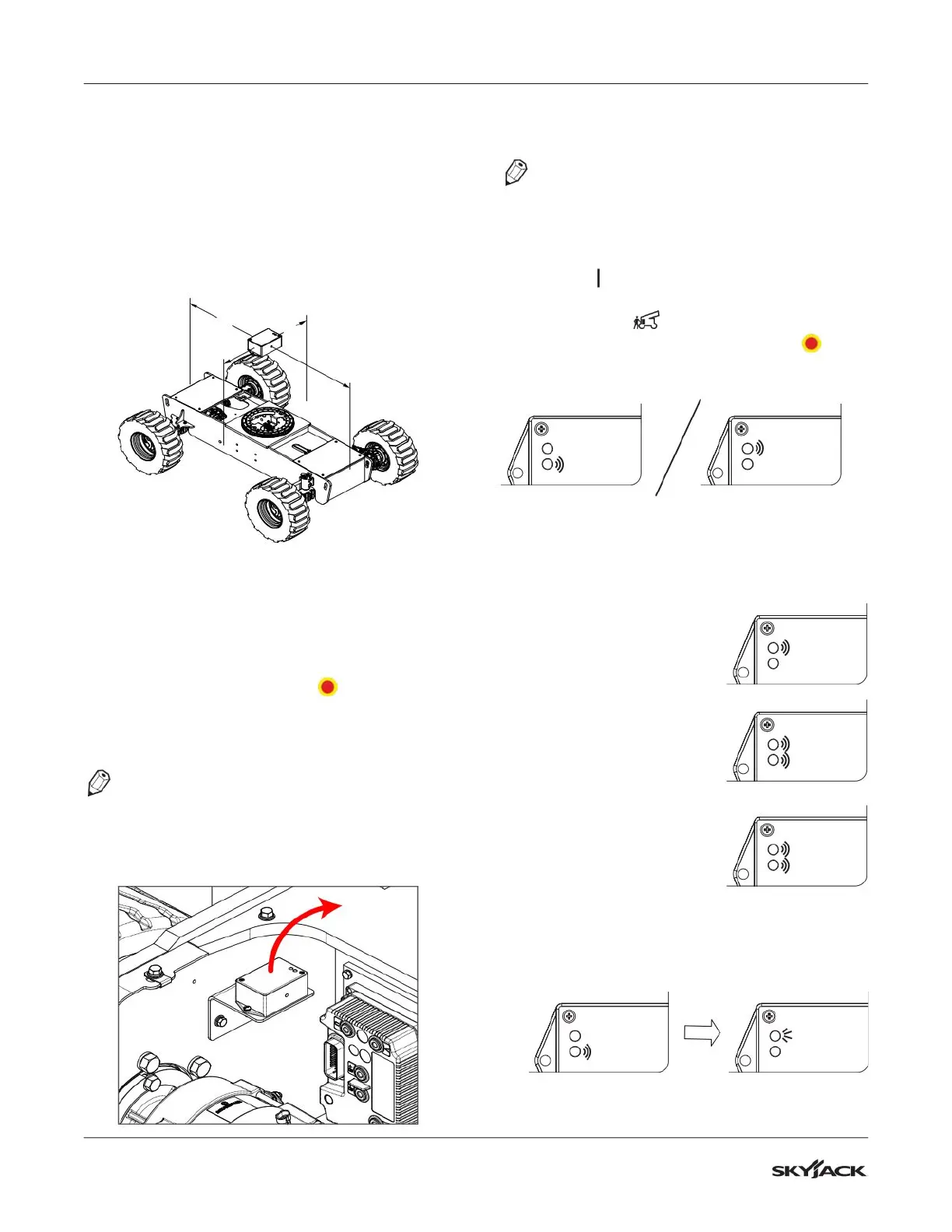 SKYJACK