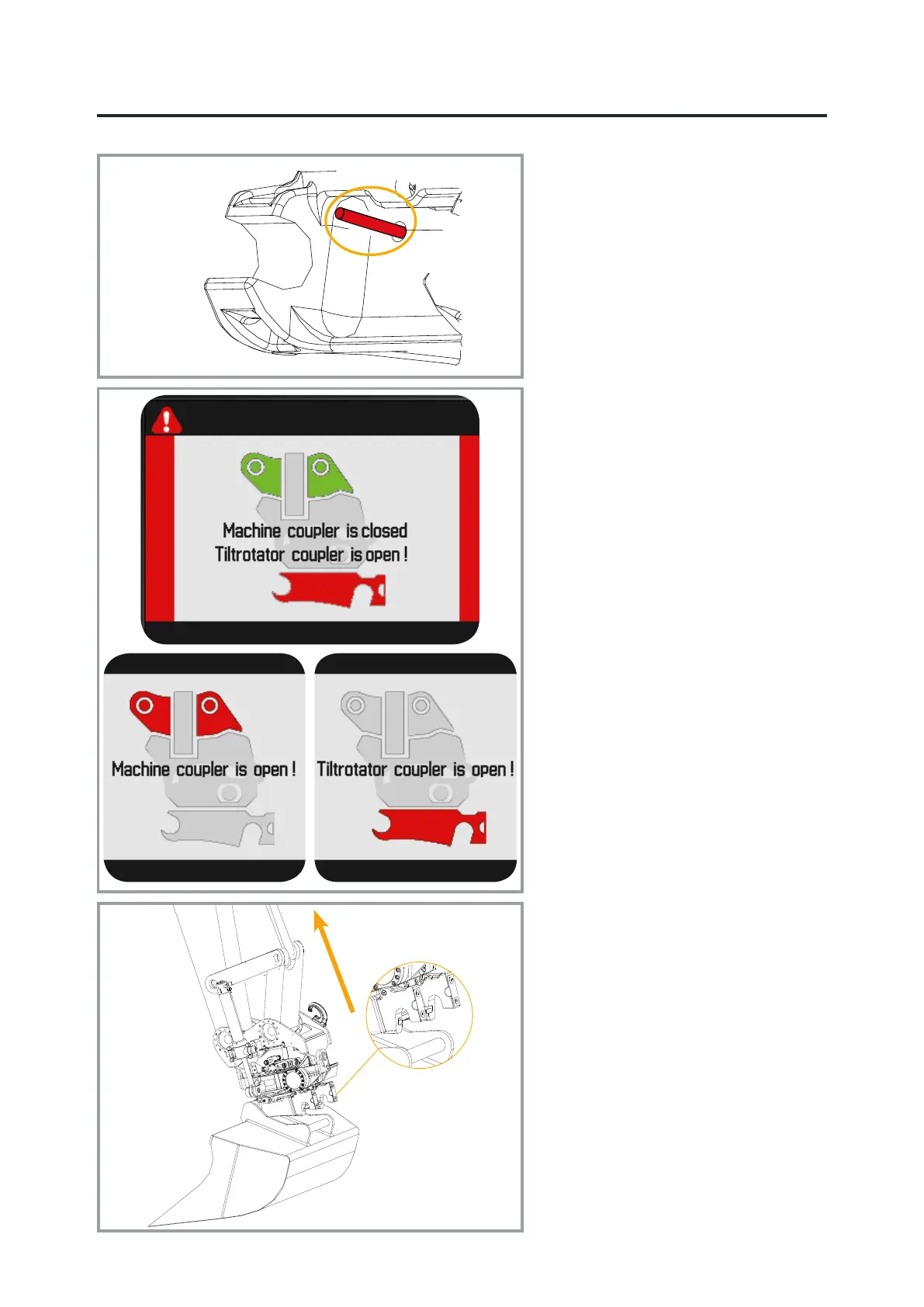 Machine coupler is closed
Tiltrotator coupler is open !

Machine coupler is open !

Tiltrotator coupler is open !