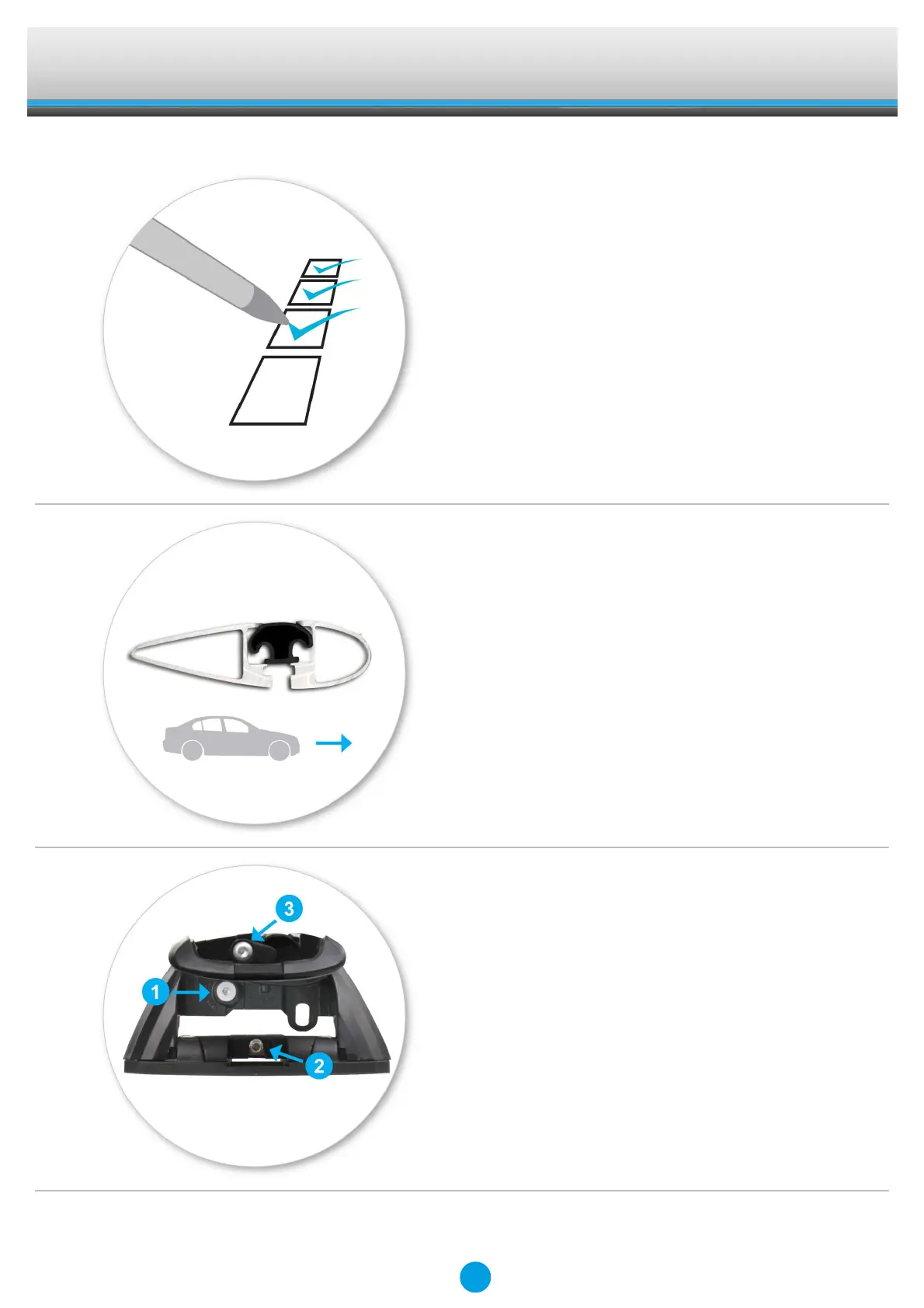 3

1

2