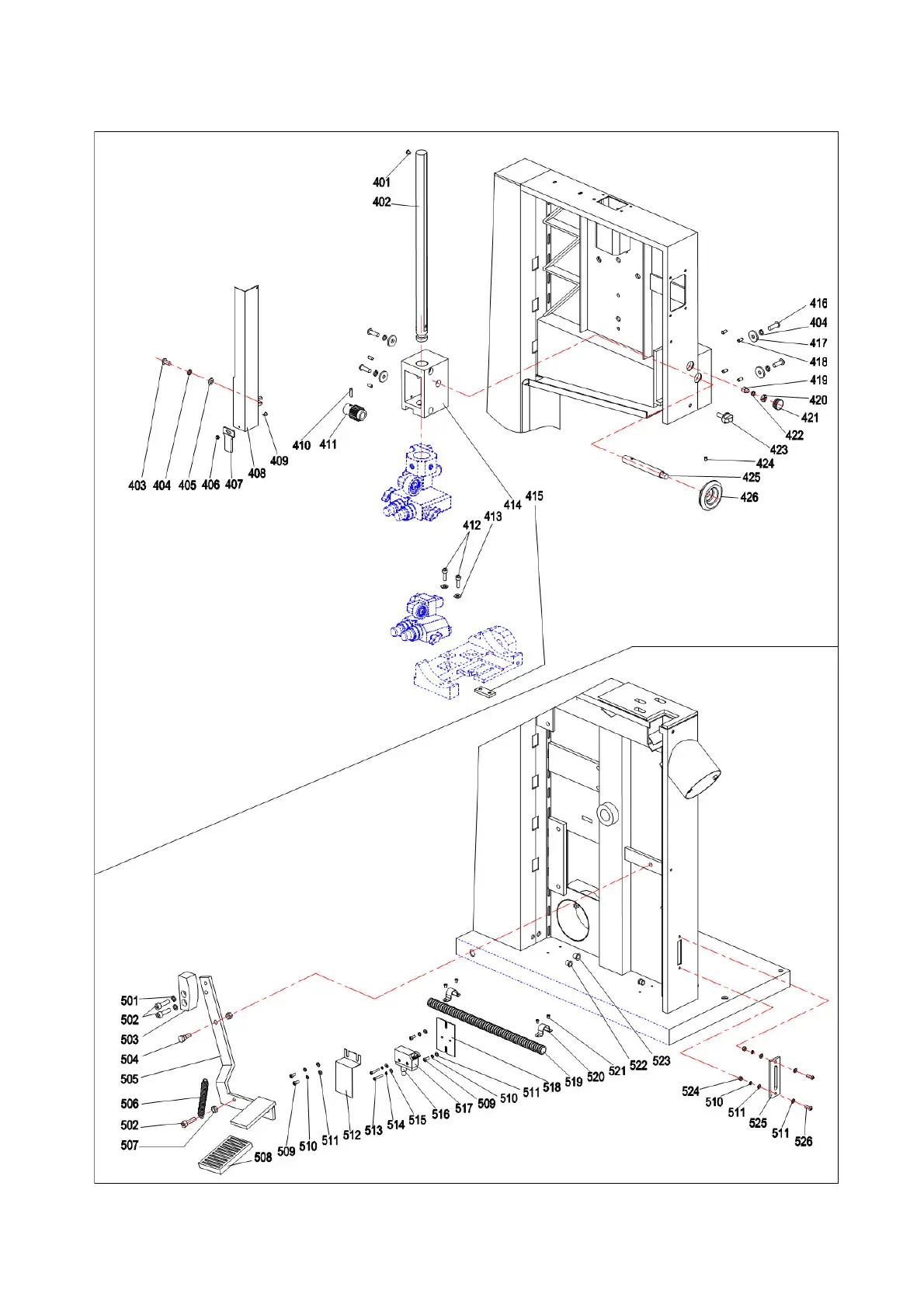 401
402
416
404
417
418
419
420
421
422
423
424
425
426
403 404 405 406 407 408 409
410 411
414 415
412 413
501
502
503
504
505
506
502
507
508
509 510 511 512 513 514 515 516 517 509 510 511 518 519 520 521 522 523
524 510 511 525 511 526