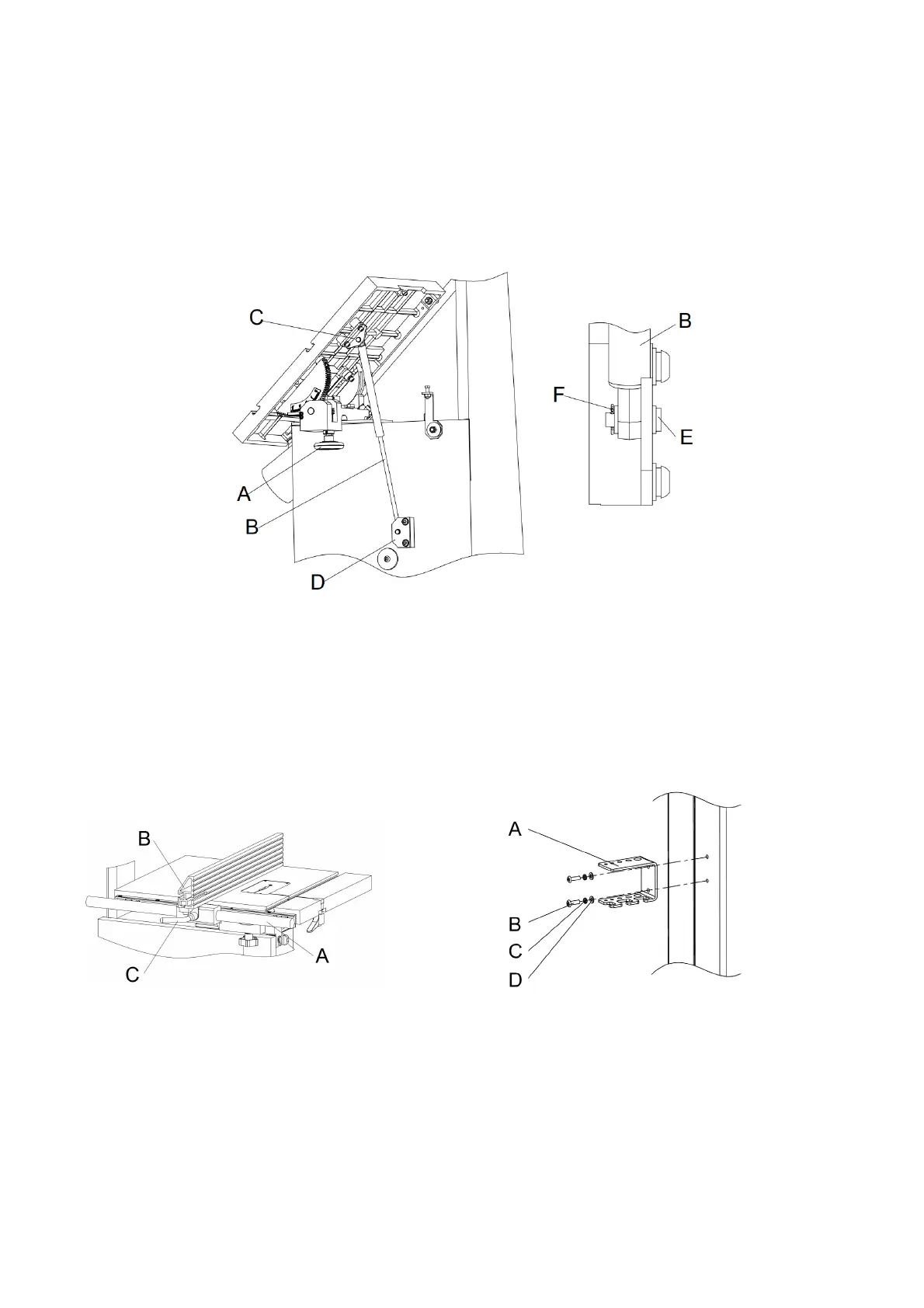 C
A
B
D

B
F
E

B
C
A

A
B
C
D