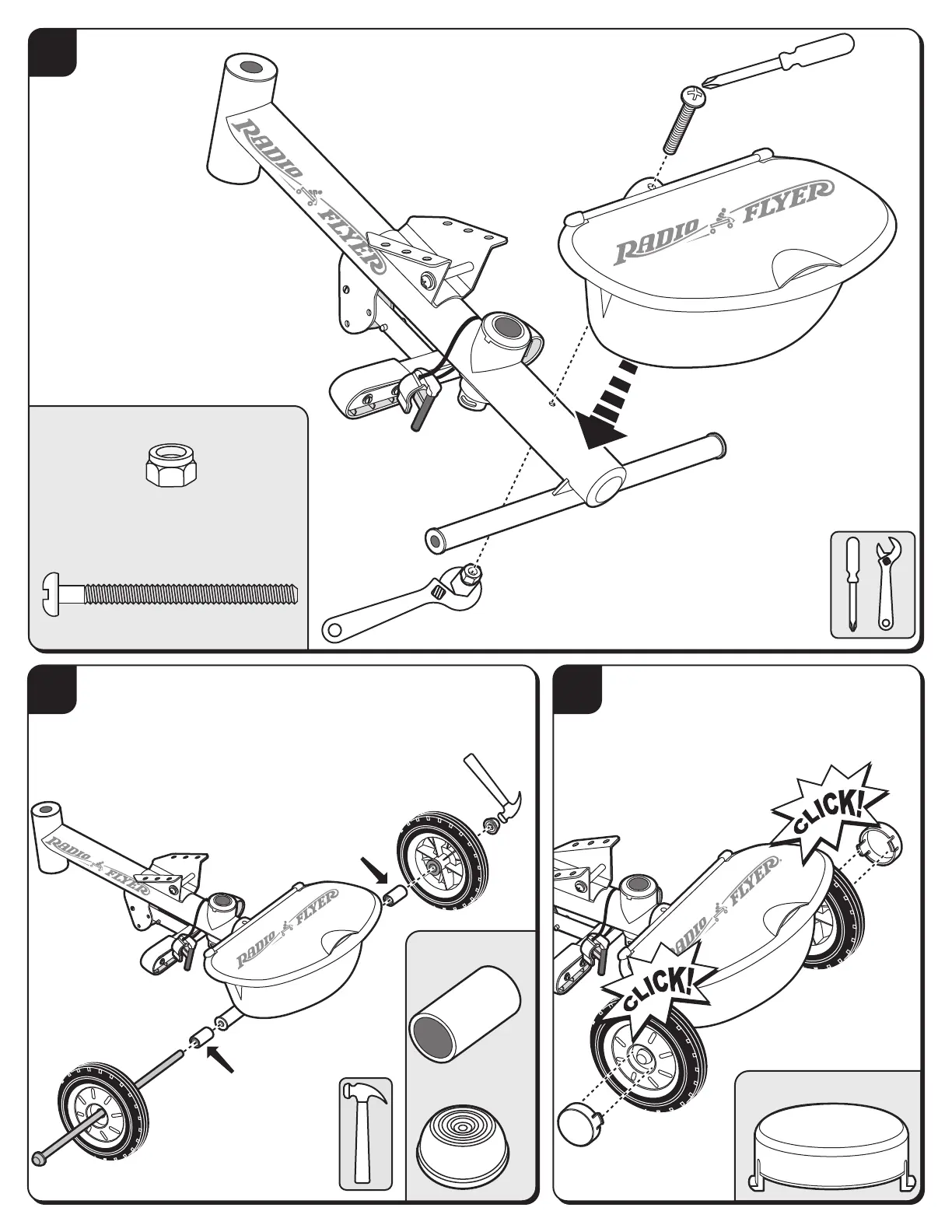 RADIO FLYER

RADIO FLYER

RADIO FLYER

RADIO FLYER

CLICK!

RADIO FLYER

CLICK!