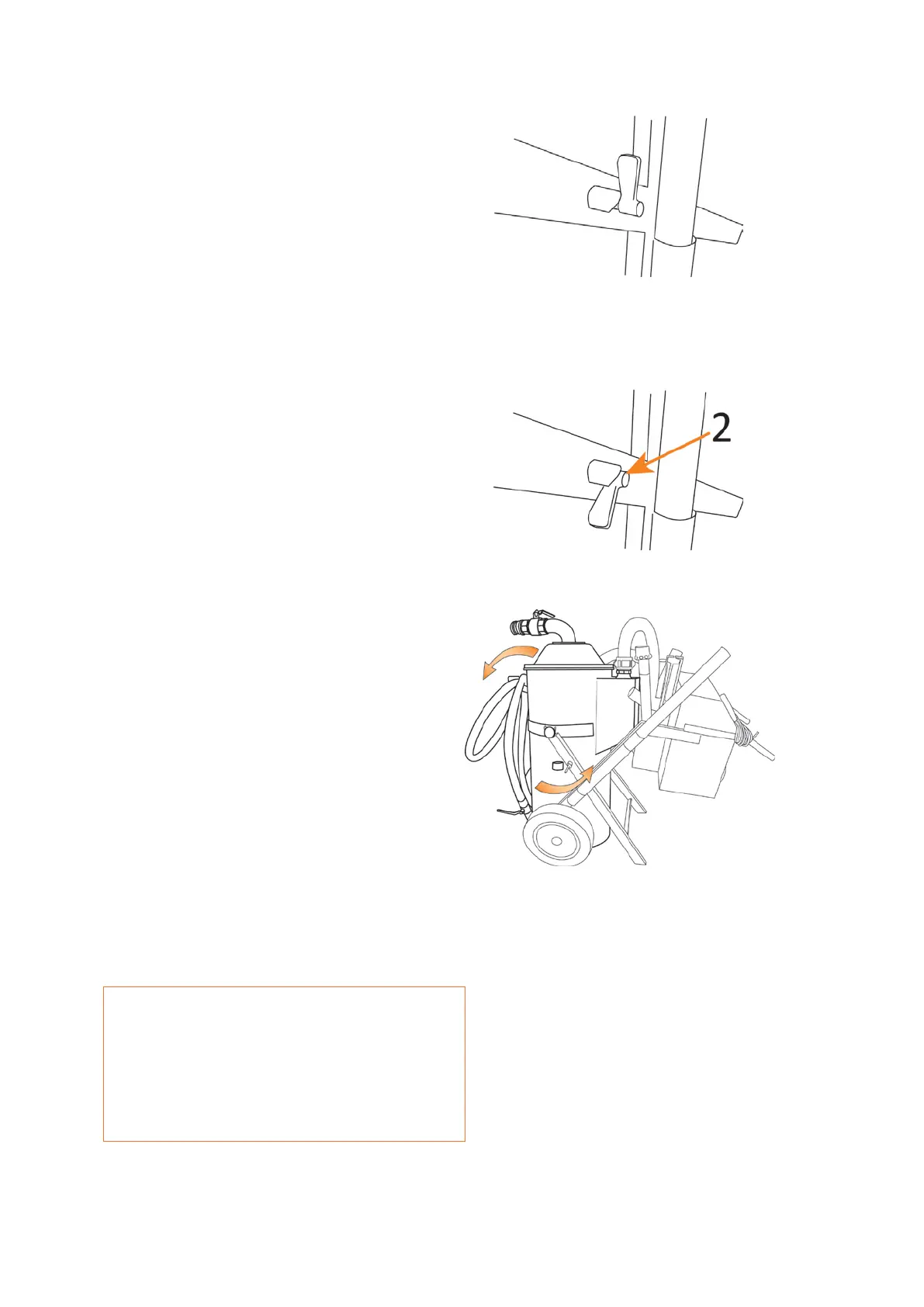 2