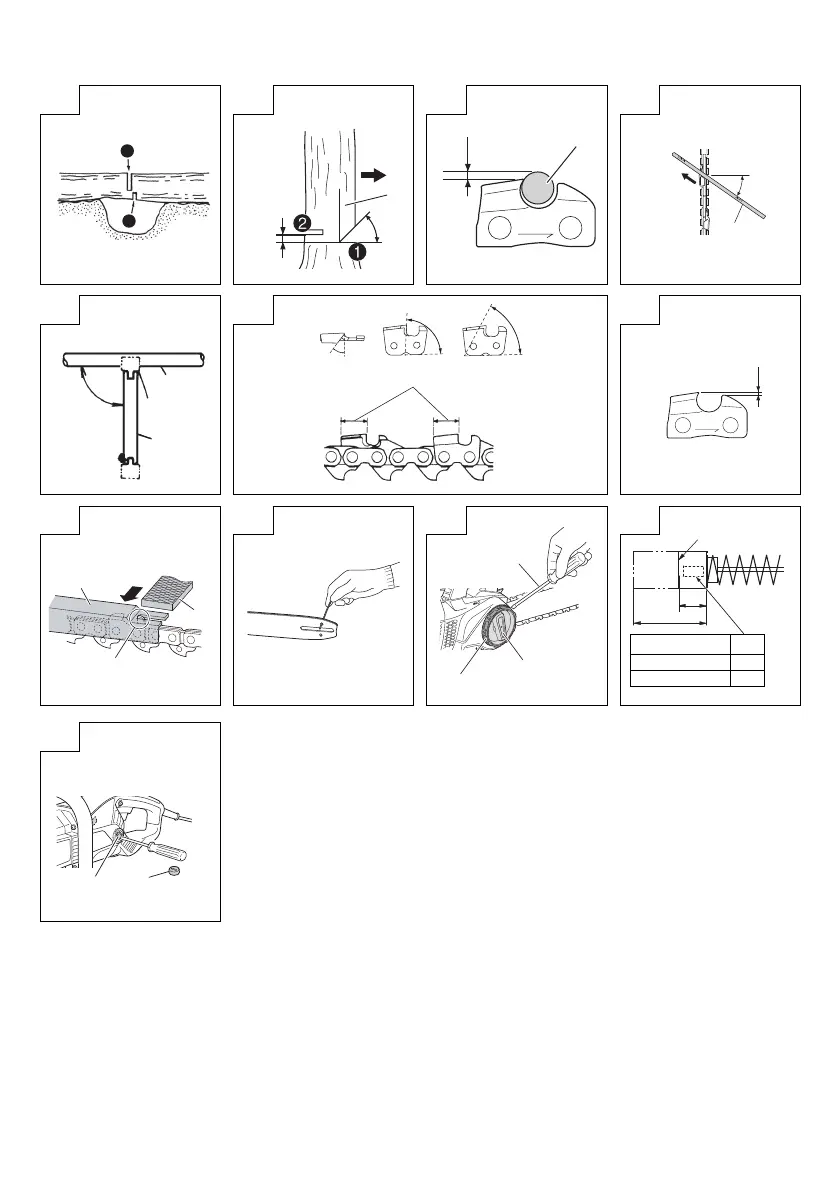 2

1