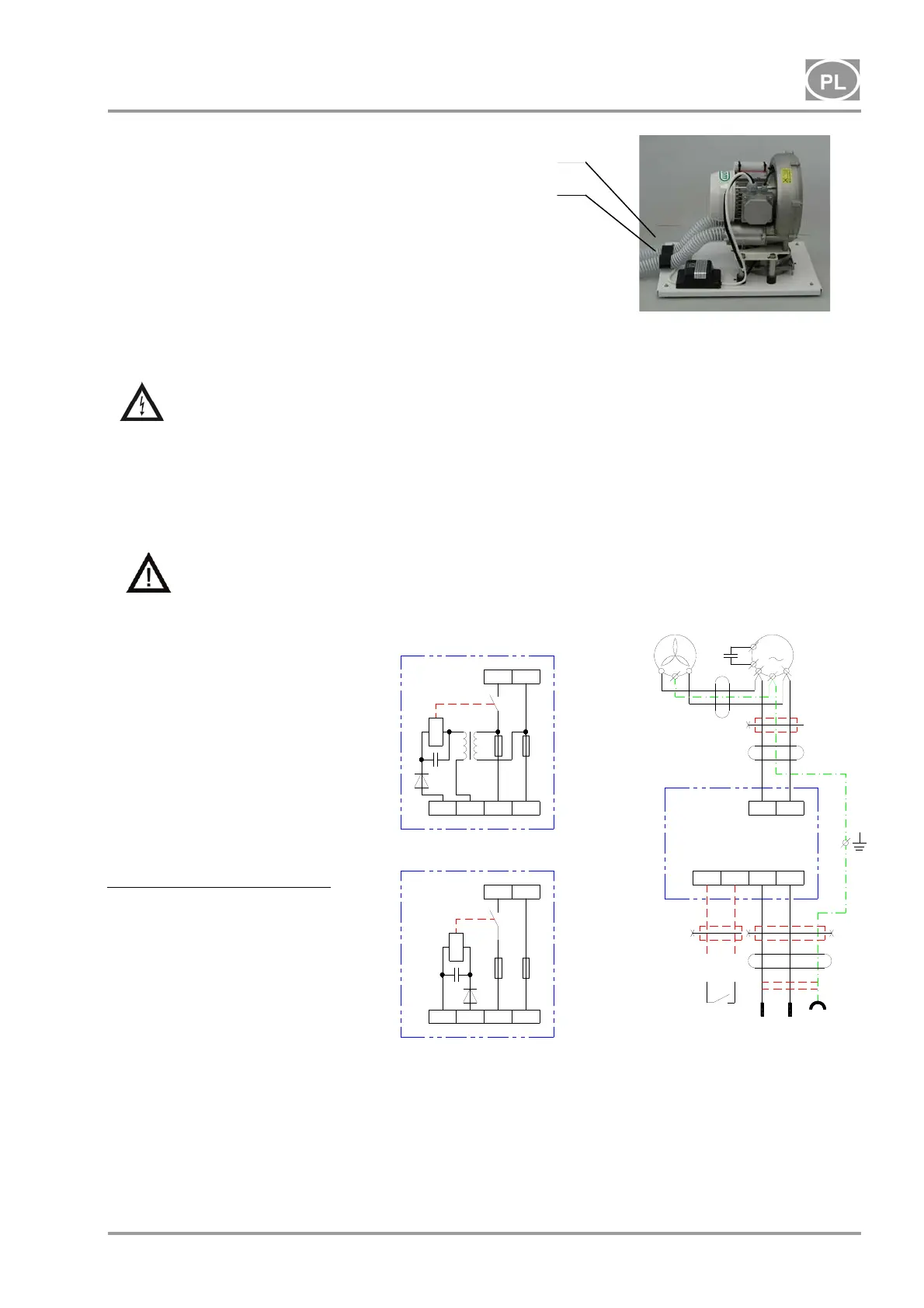 PL