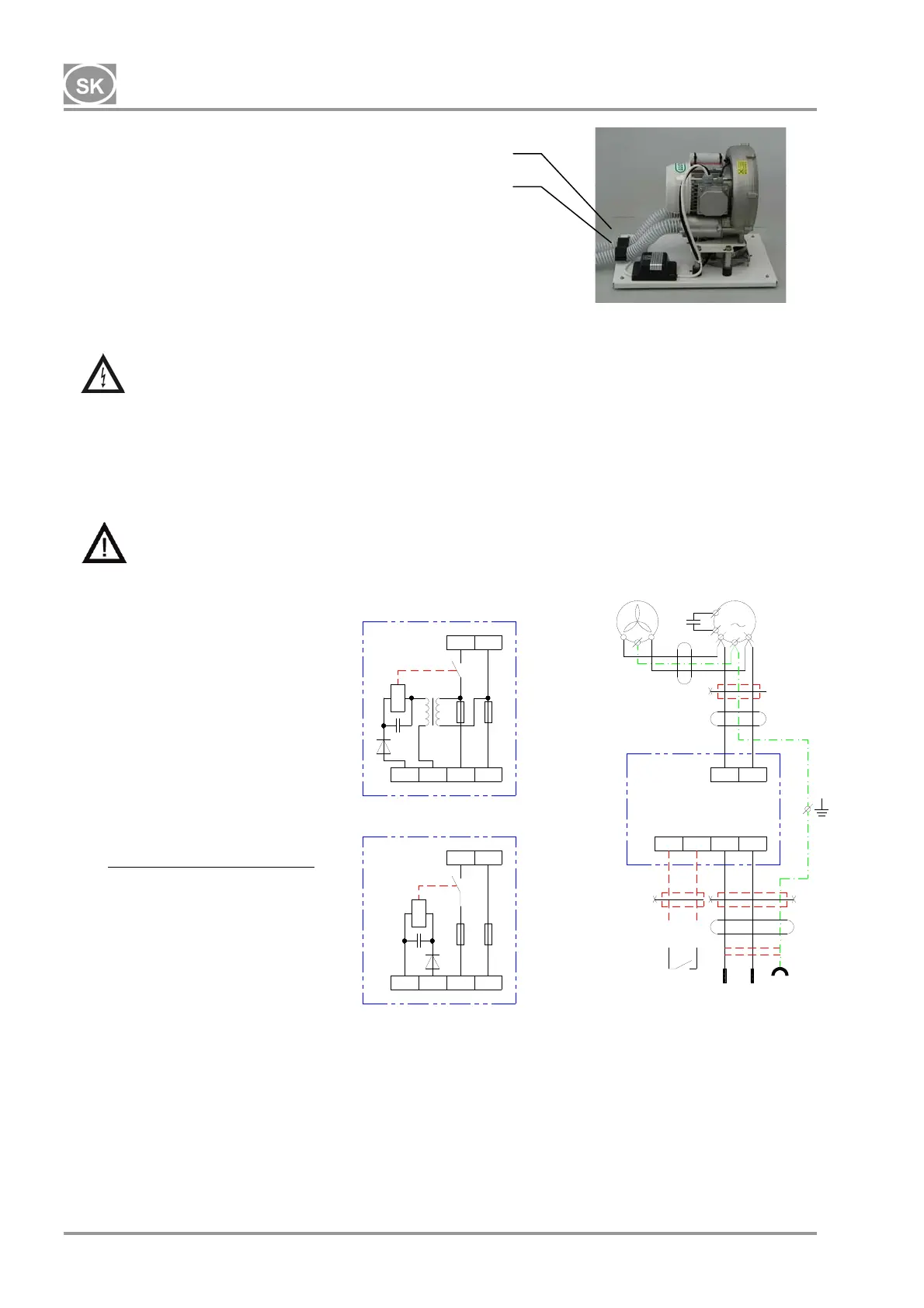 SK