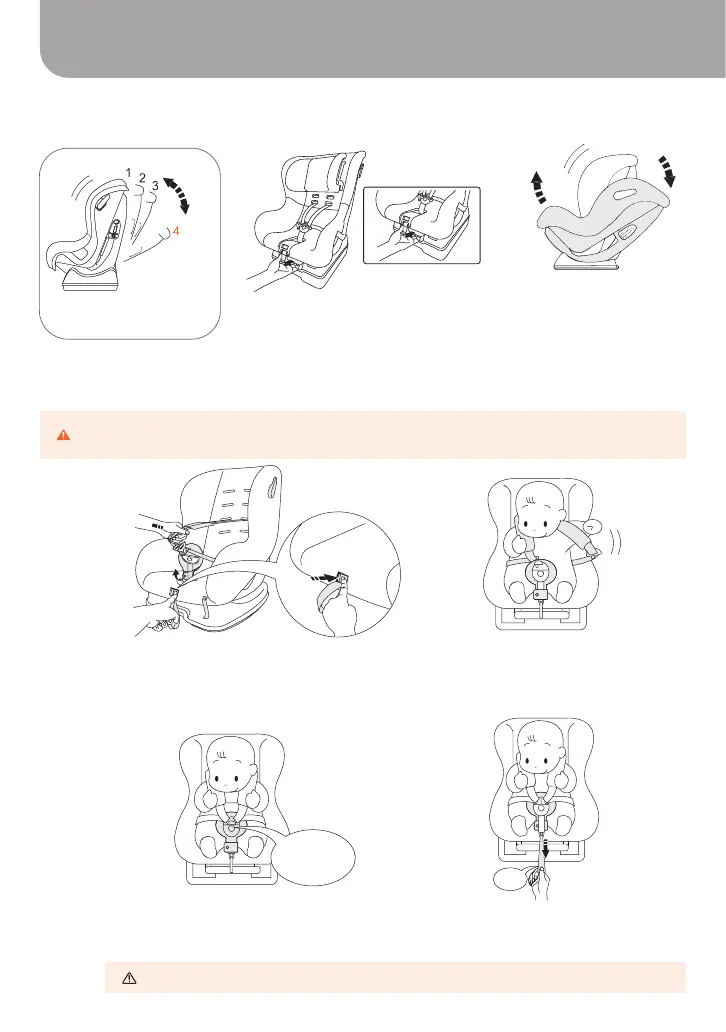 1
2
3
4