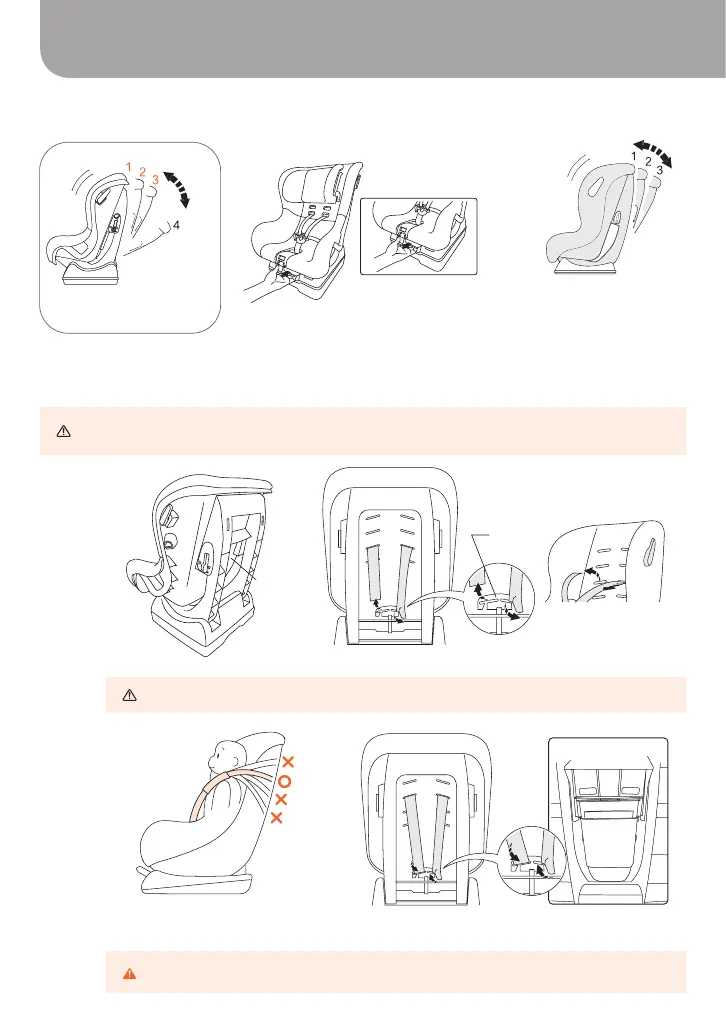 1 2 3 4

1 2 3