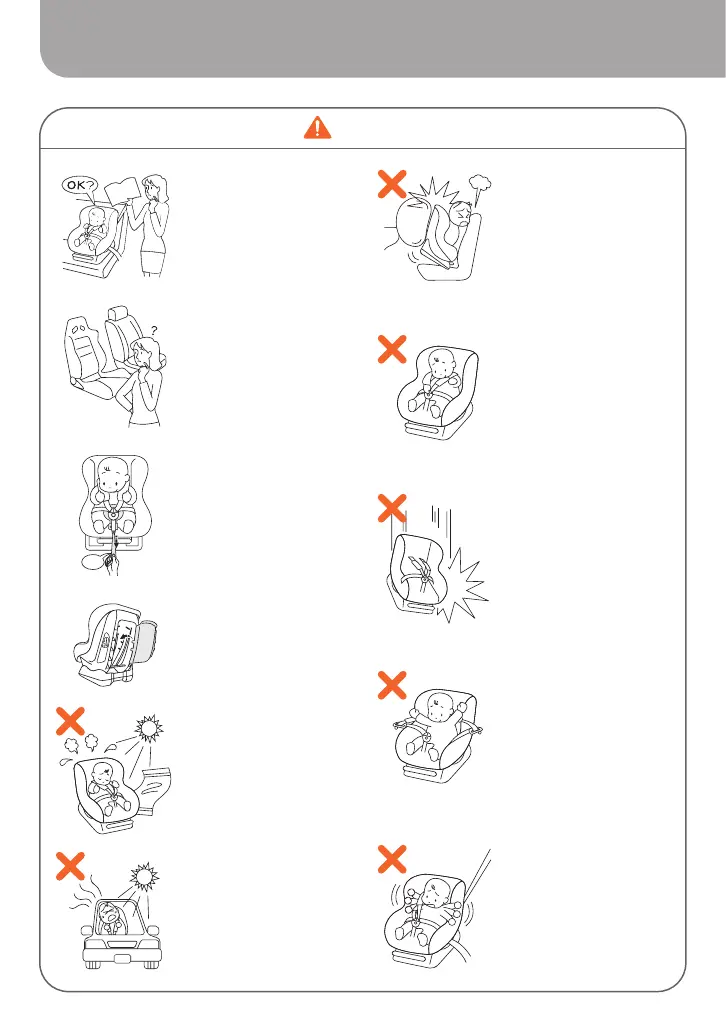 OK?

?