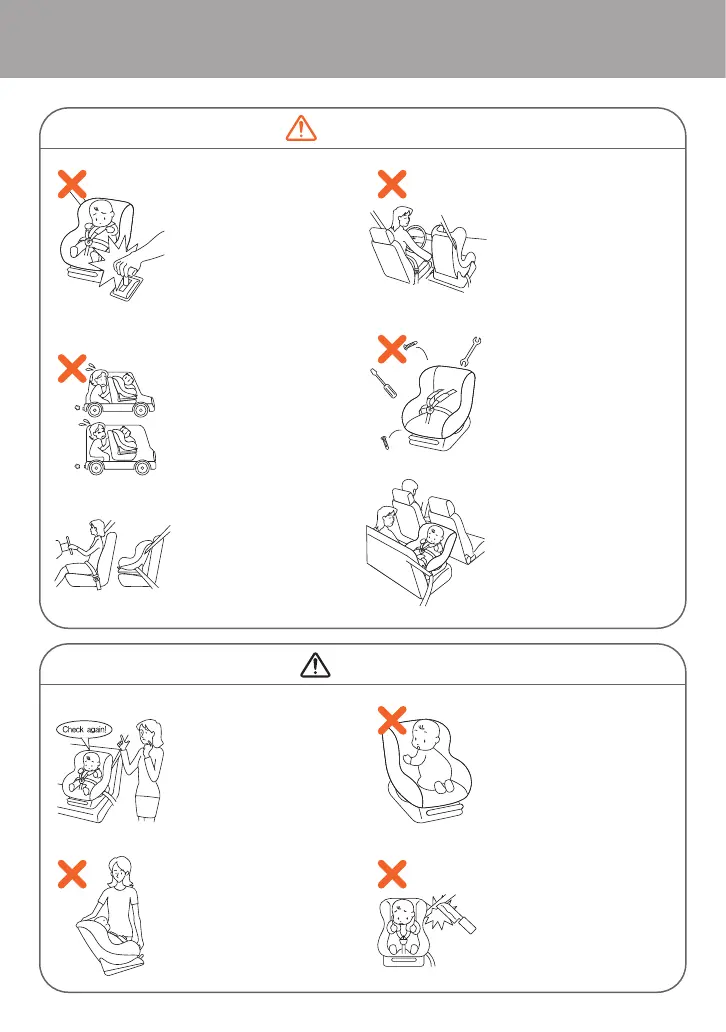 Check again!