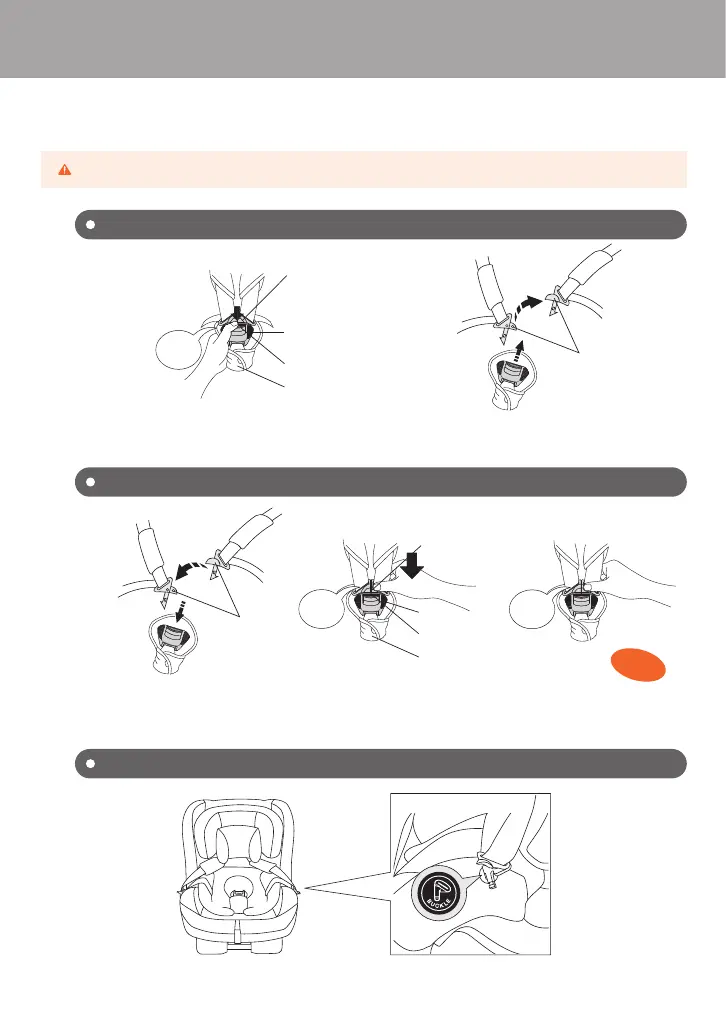 BUCKLE