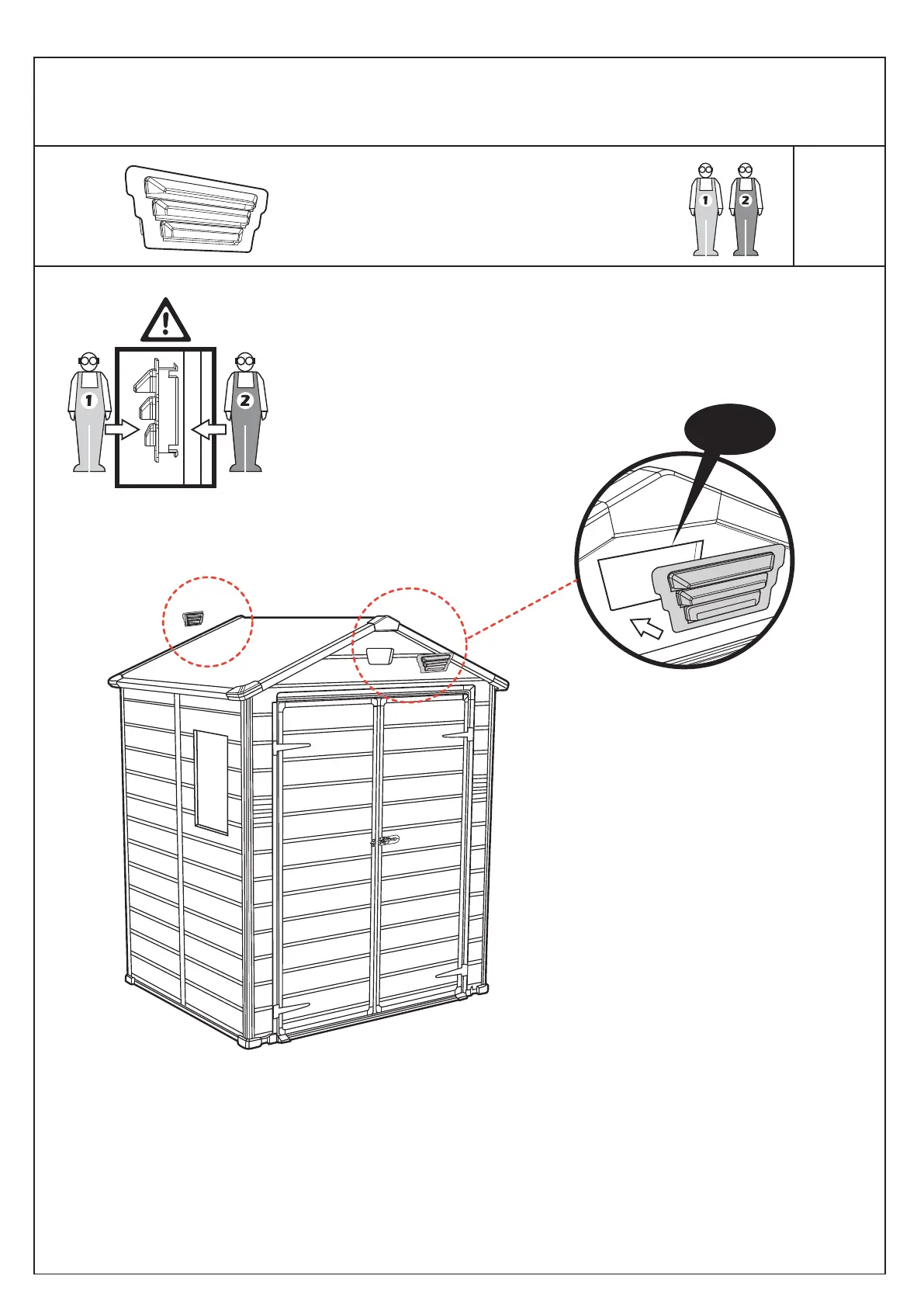 1

2

1

2