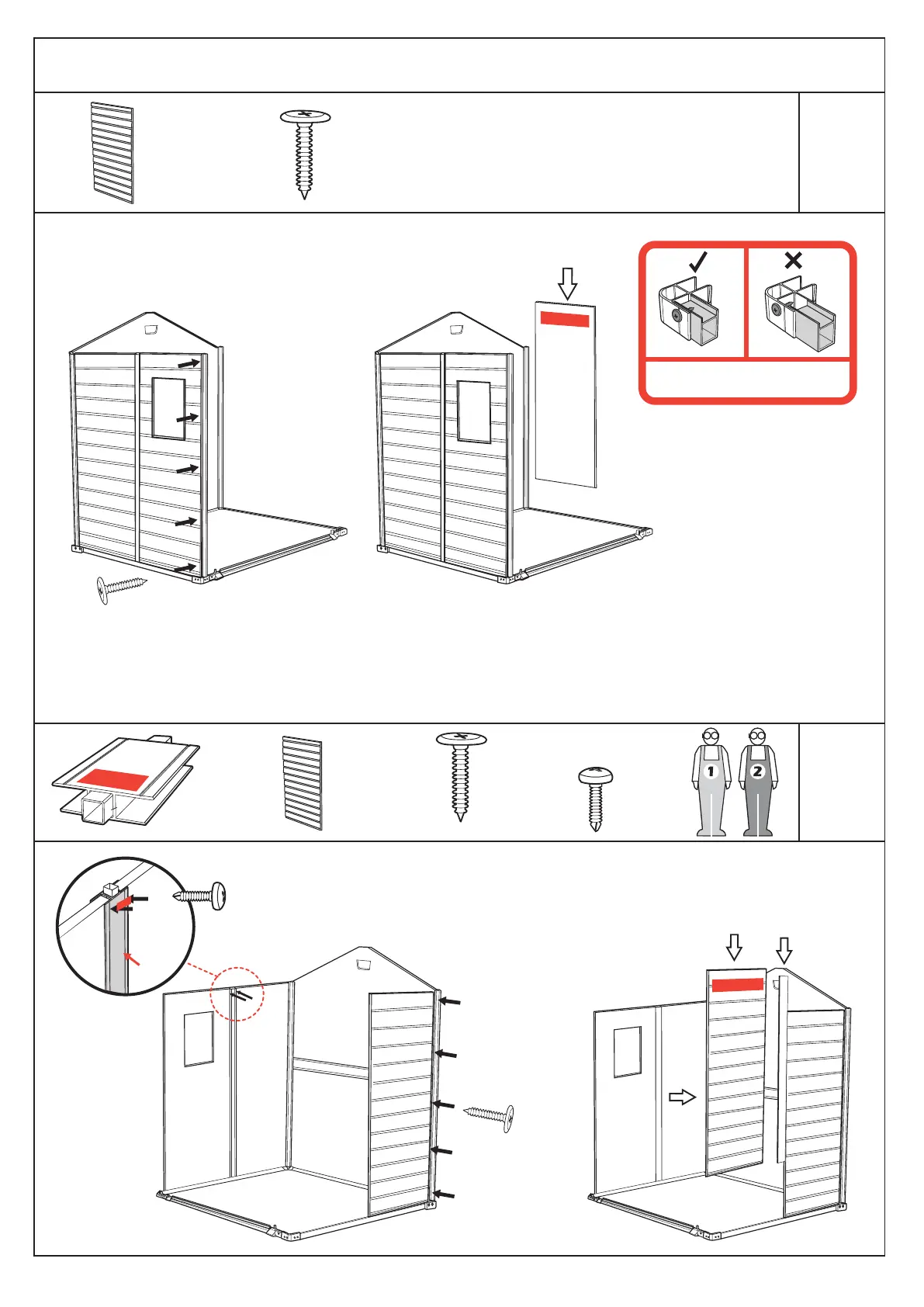 1

2