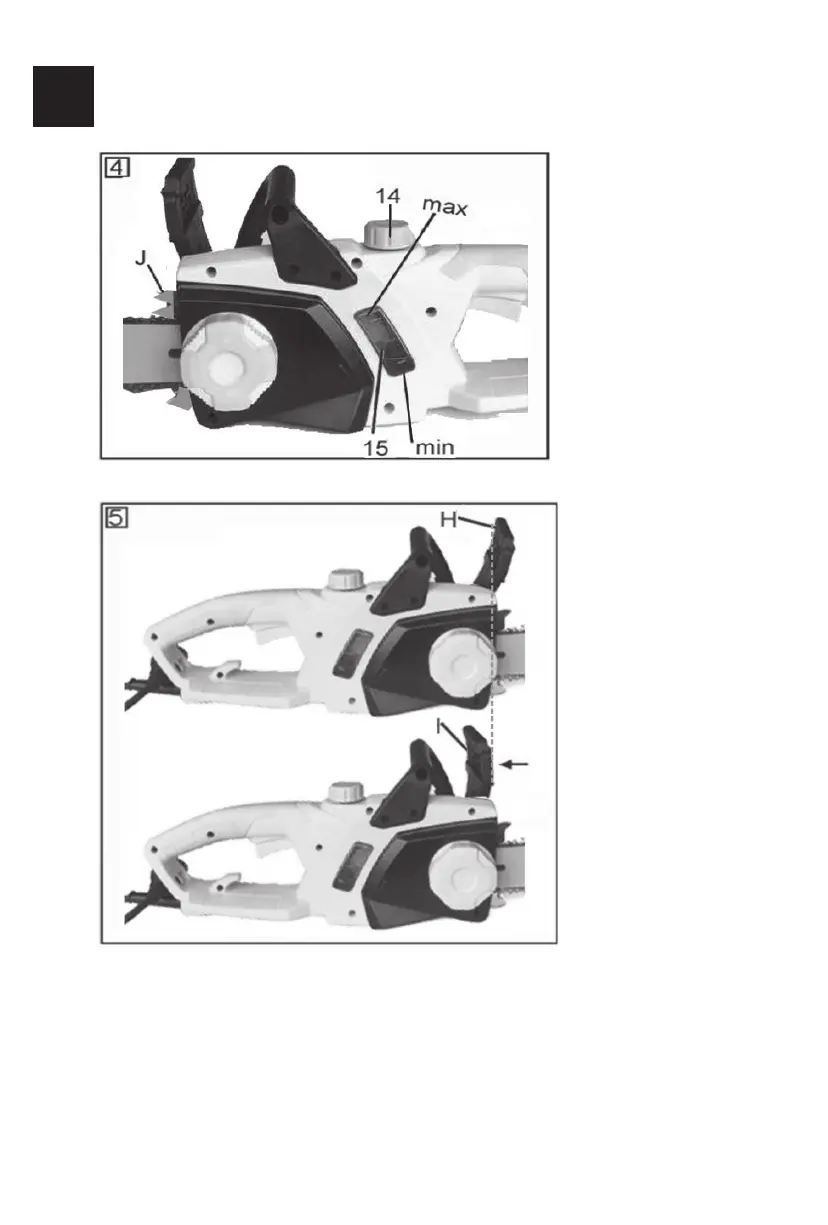 4
14
max
J
15
min

5
H
I