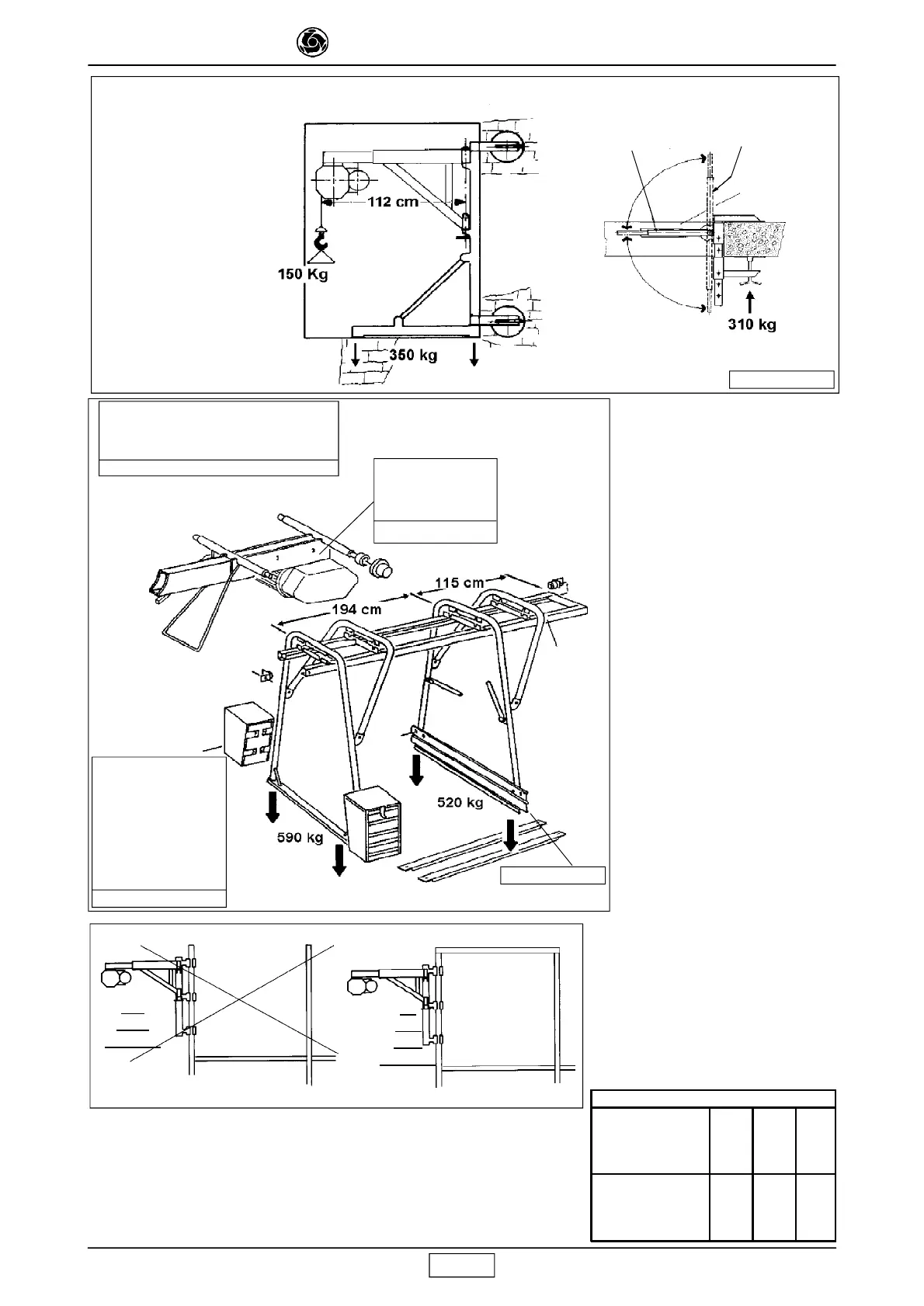 112 cm

150 Kg

350 kg

310 kg

115 cm

194 cm

520 kg

590 kg