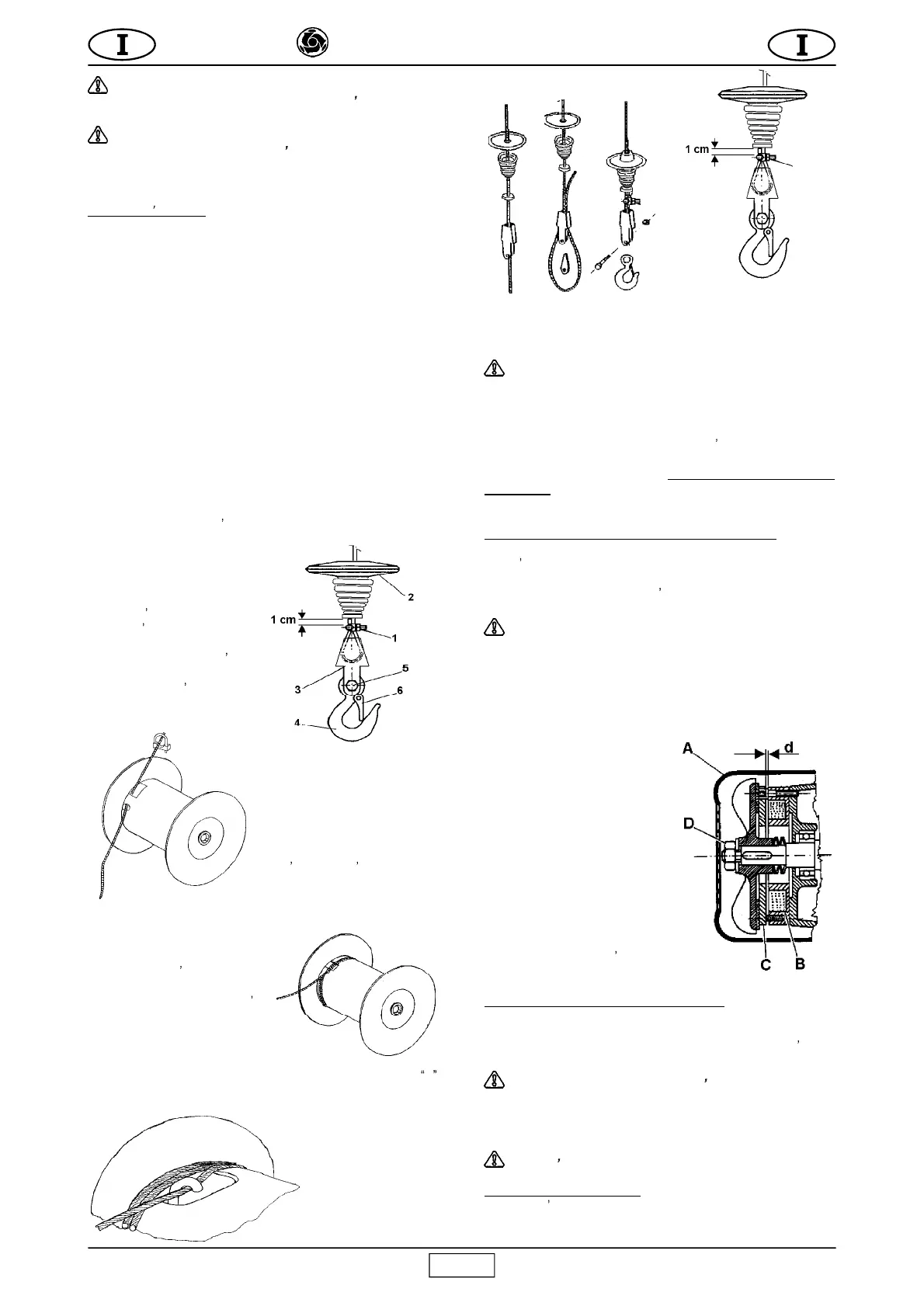 I

I

1 cm

1 cm

2

1

5

3

6

4

A

d

D

C

B