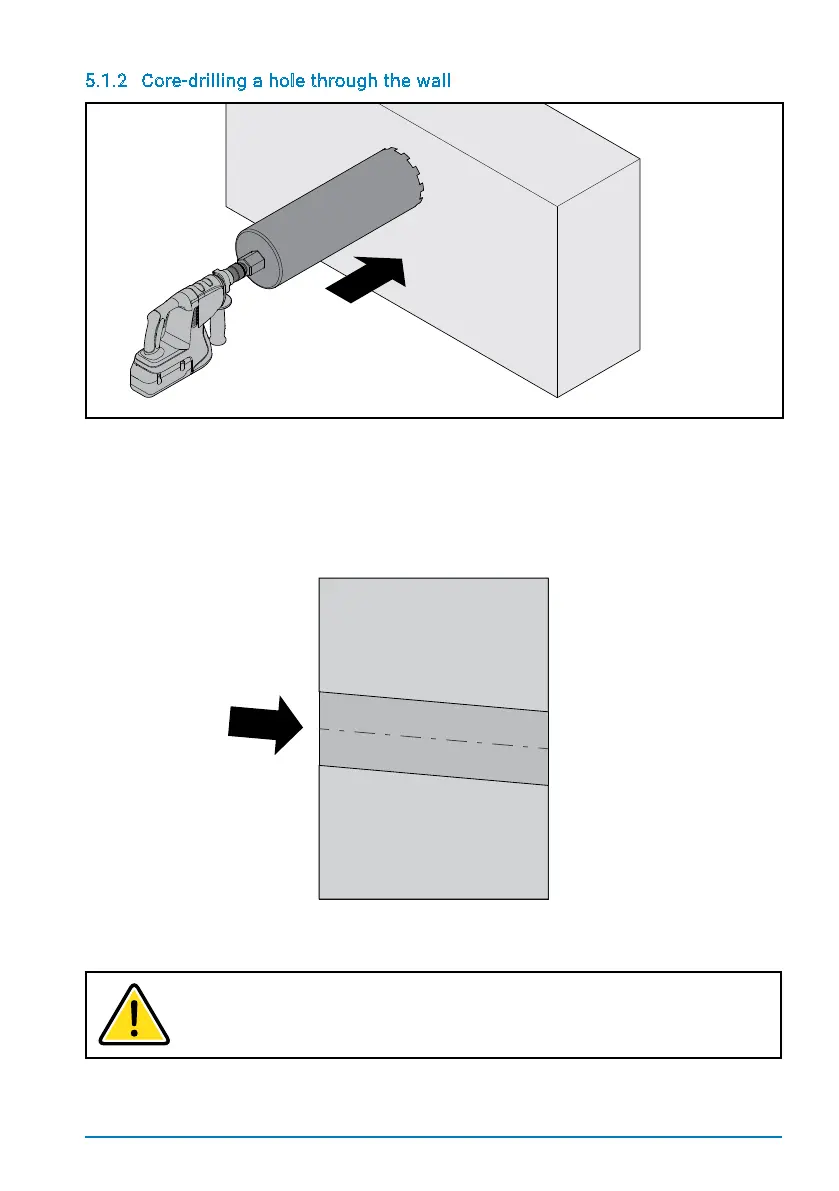 5.1.2 Core-drilling a hole through the wall