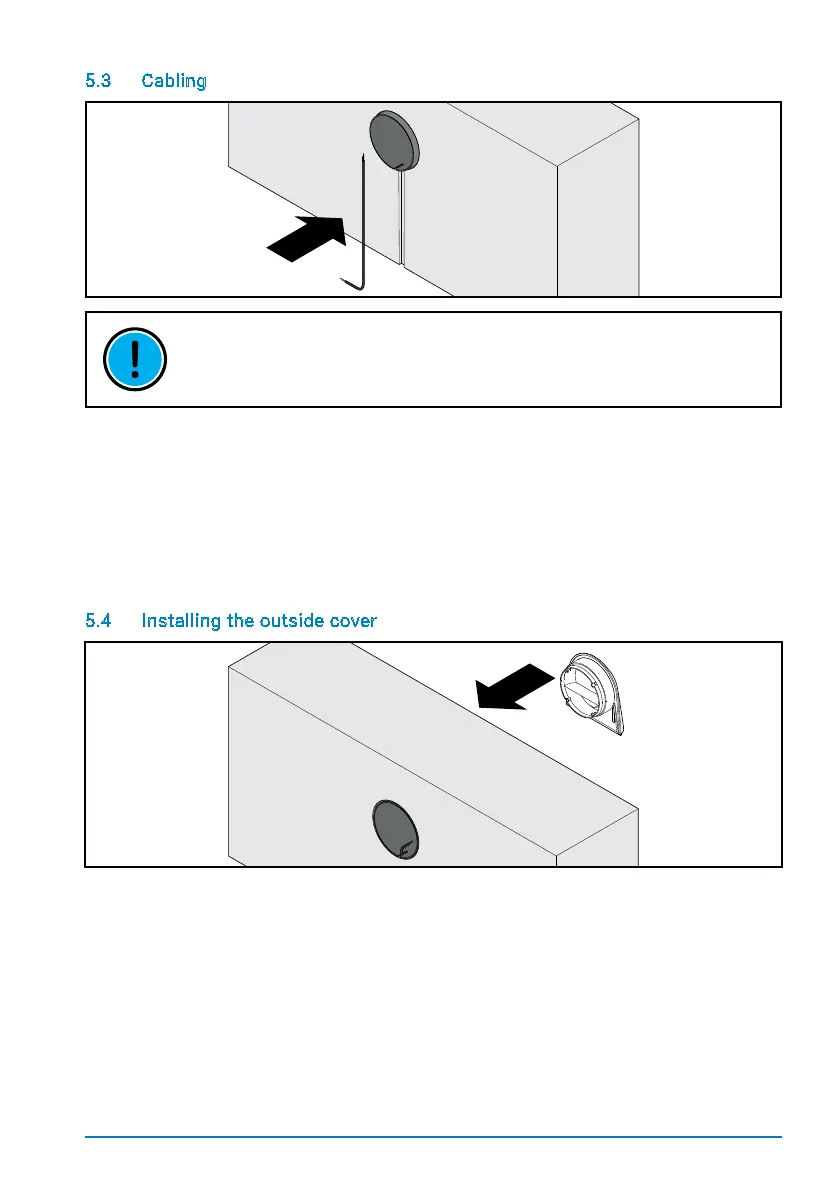 5.3 Cabling

5.4 Installing the outside cover