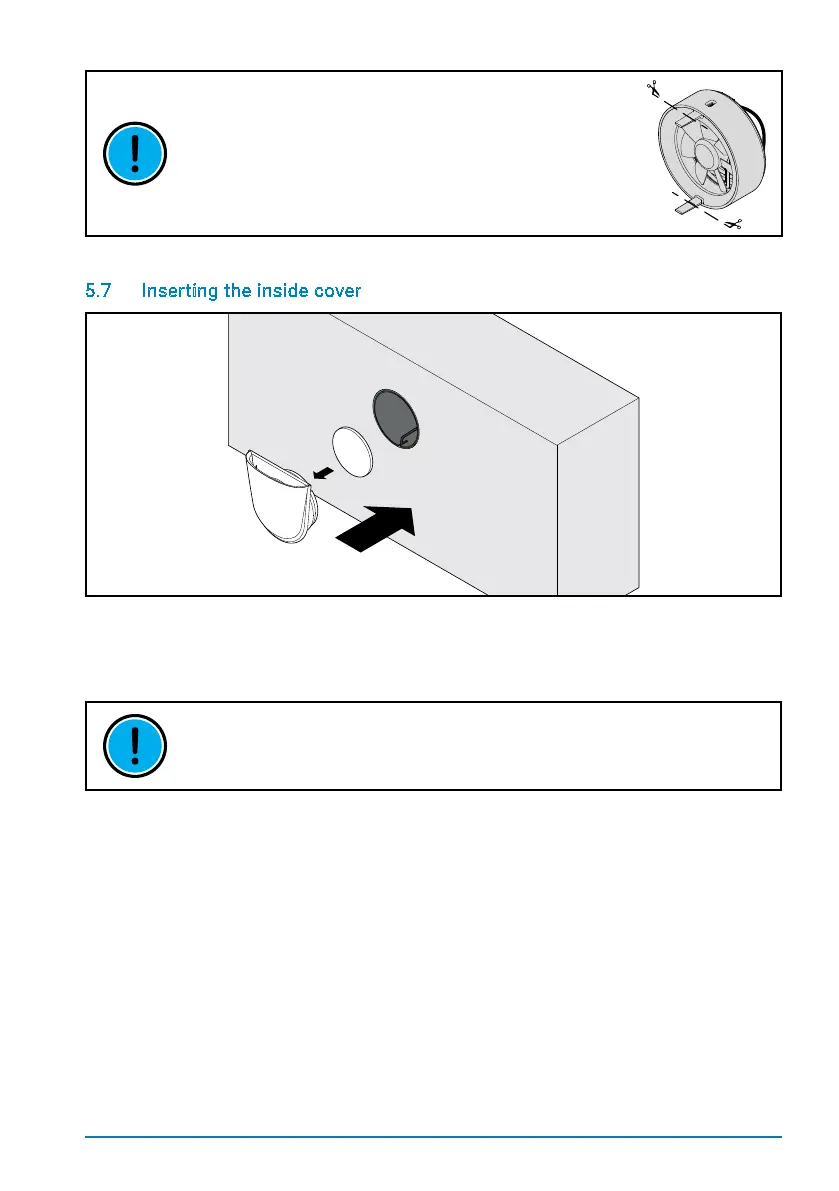 5.7 Inserting the inside cover