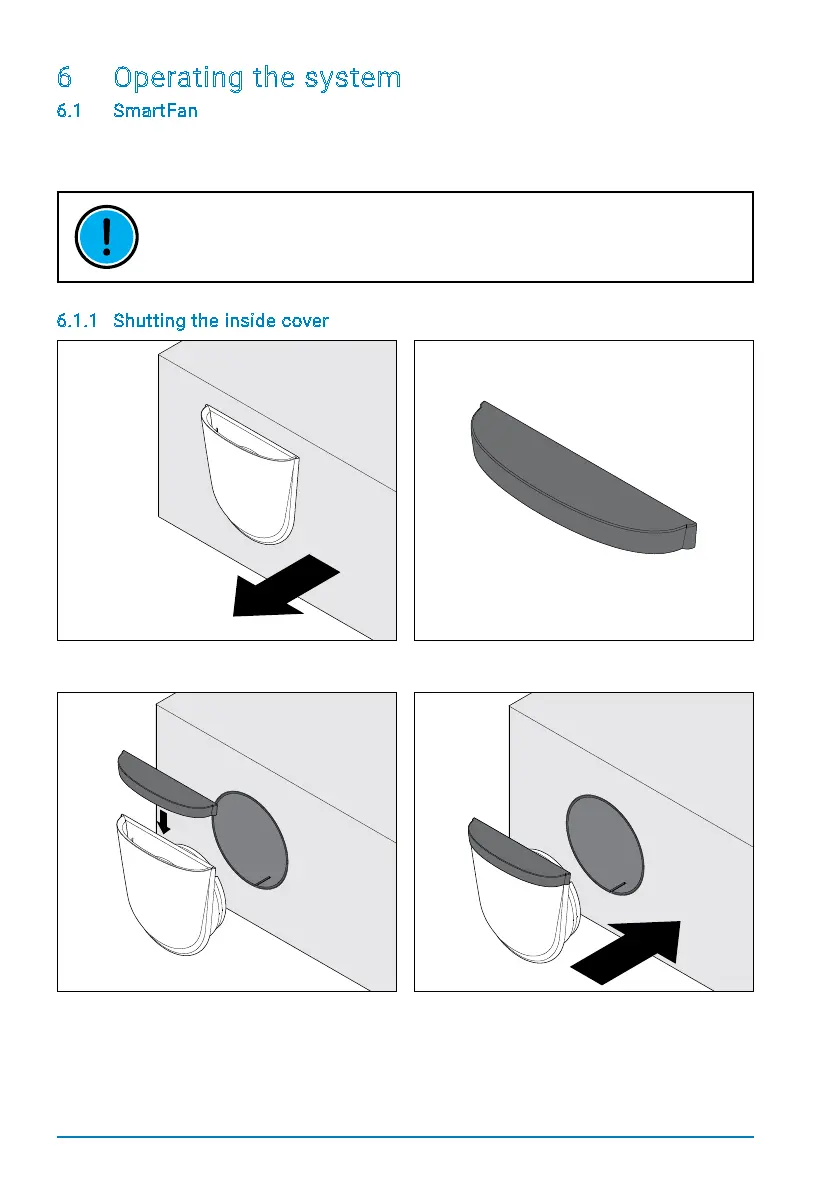 6 Operating the system

6.1 SmartFan

6.1.1 Shutting the inside cover