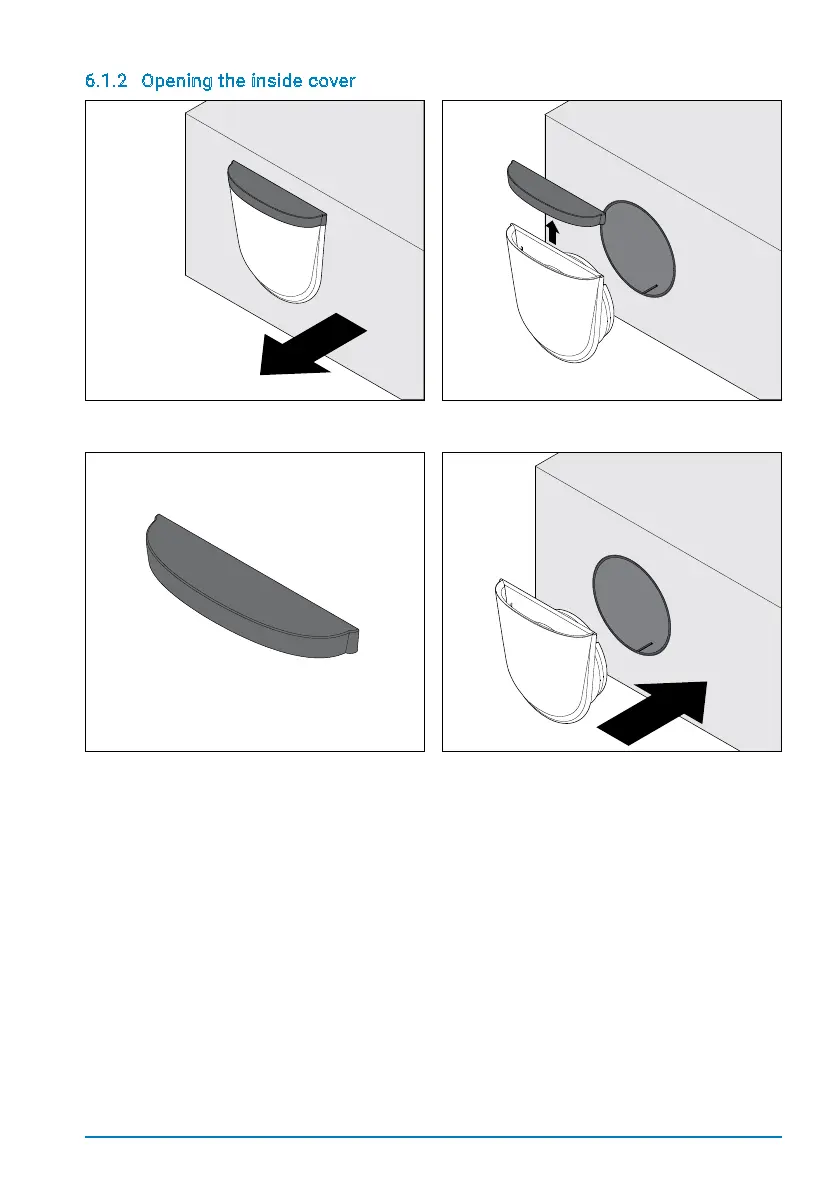 6.1.2 Opening the inside cover