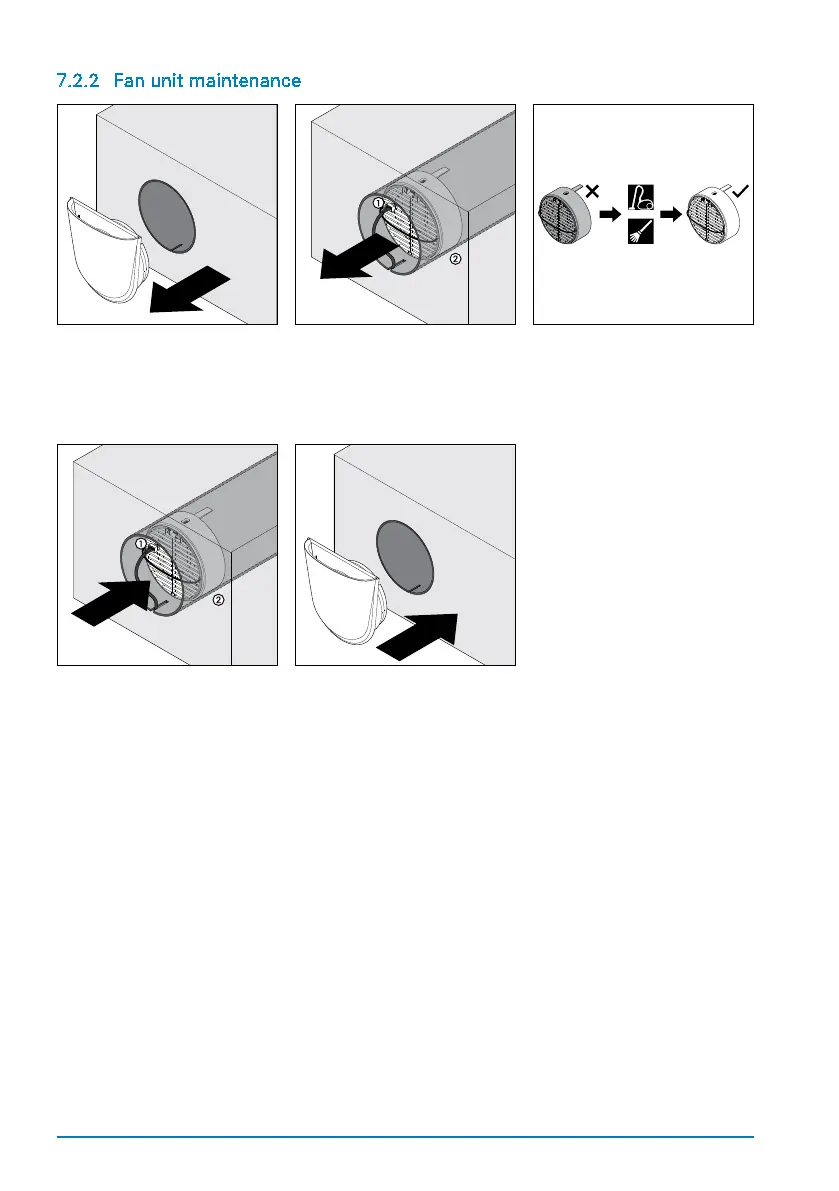 7.2.2 Fan unit maintenance

①
②

①
②