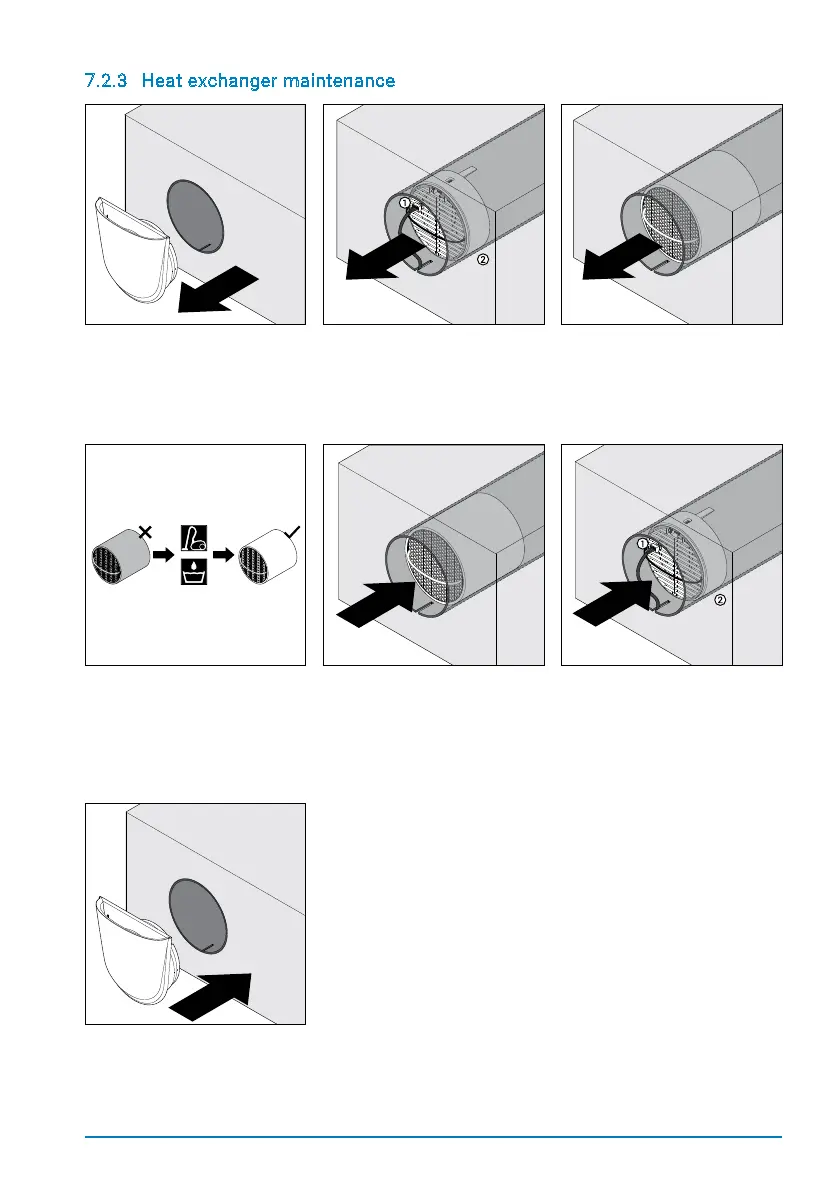 7.2.3 Heat exchanger maintenance

①

②

①

②