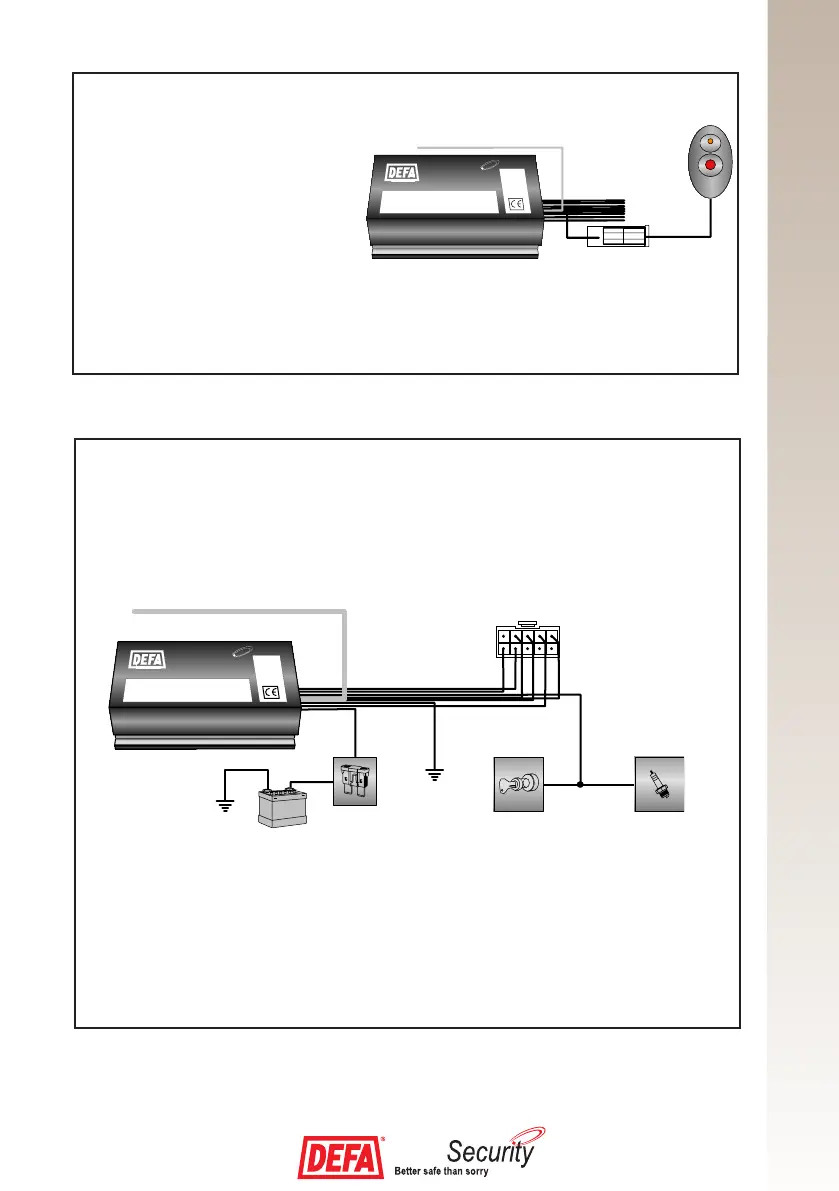 DEFA

CE

DEFA

CE

DEFA
Security
Better safe than sorry