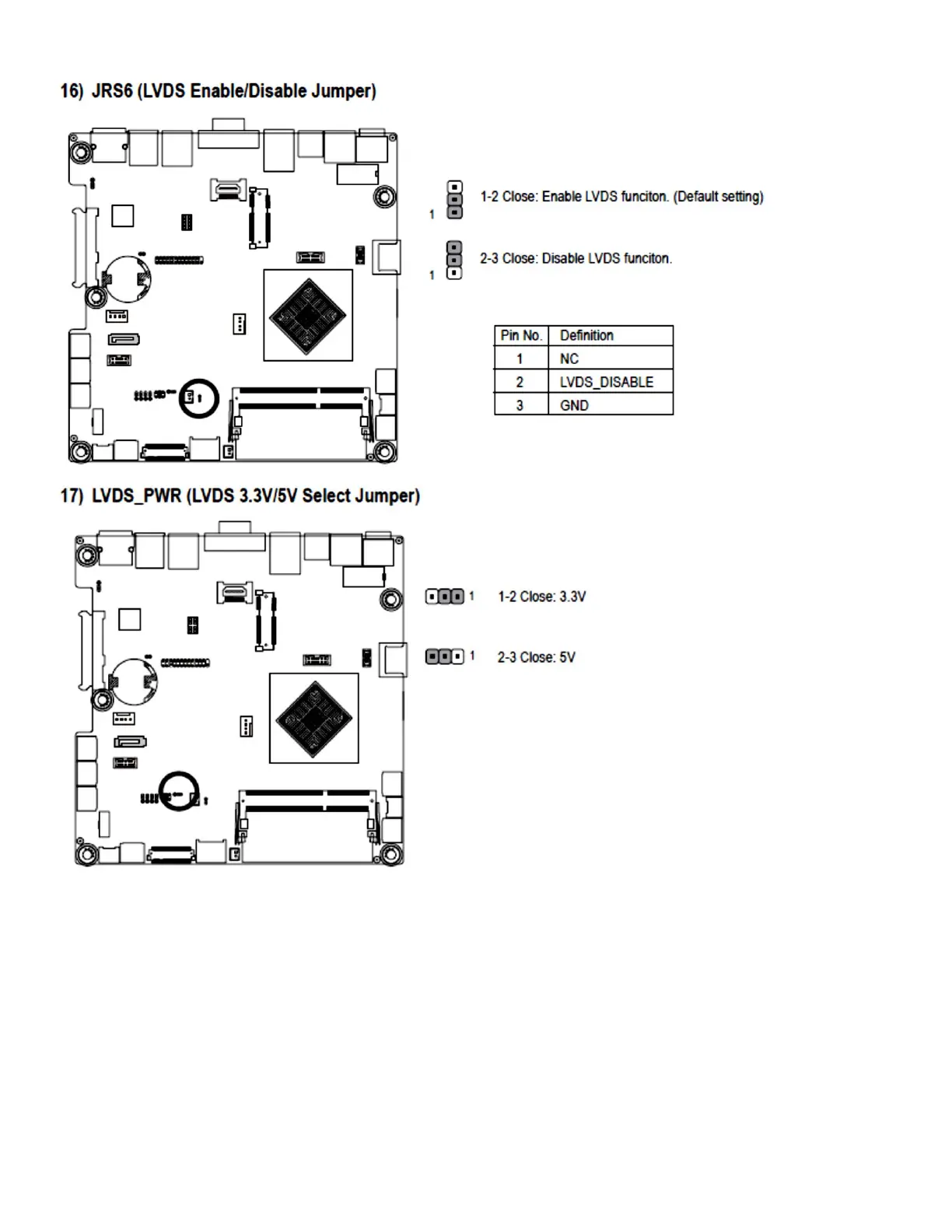 16) JRS6 (LVDS Enable/Disable Jumper)

1

1-2 Close: Enable LVDS funciton. (Default setting)

1

2-3 Close: Disable LVDS funciton.

| Pin No. | Definition |
|---|---|
| 1 | NC |
| 2 | LVDS_DISABLE |
| 3 | GND |

17) LVDS_PWR (LVDS 3.3V/5V Select Jumper)

1

1-2 Close: 3.3V

1

2-3 Close: 5V