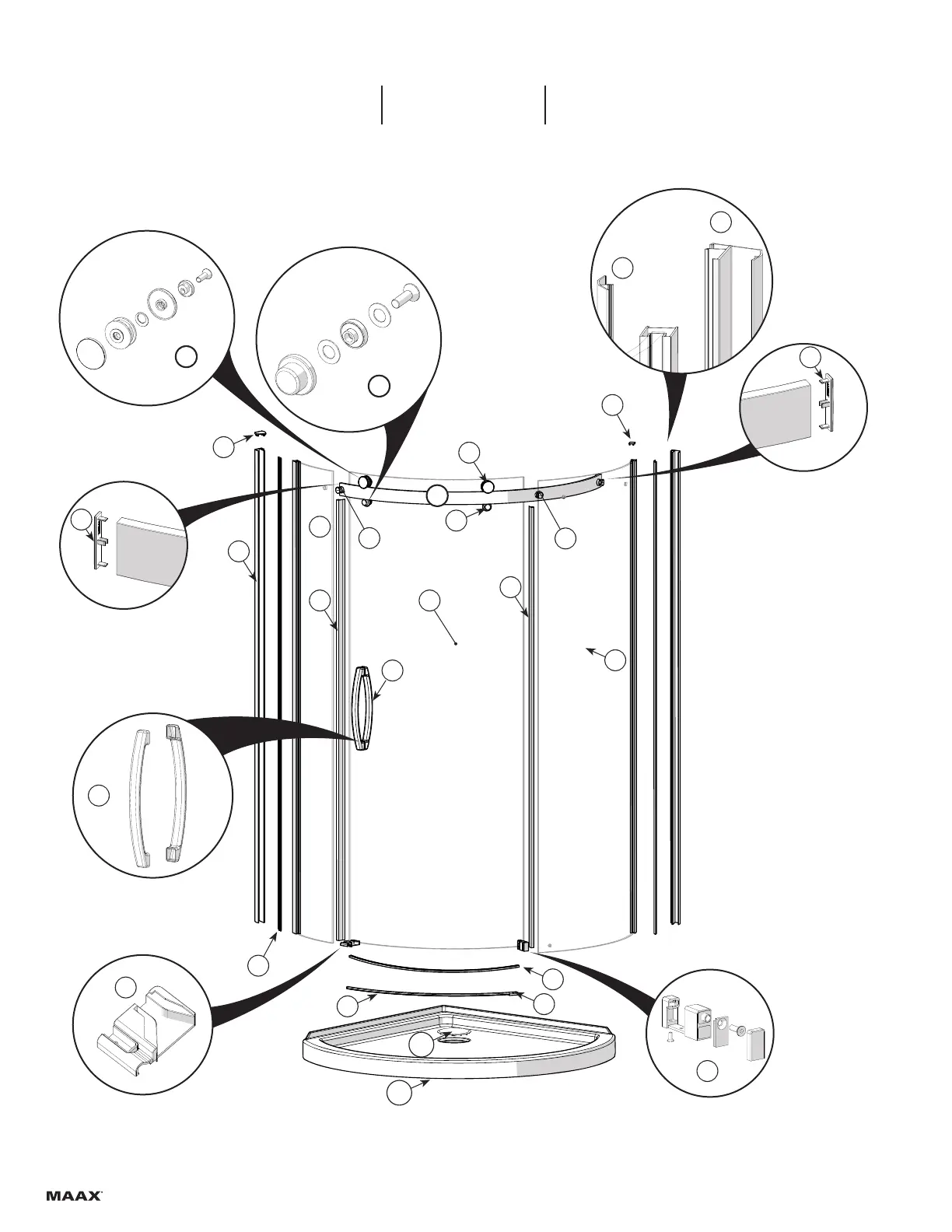 MAAX