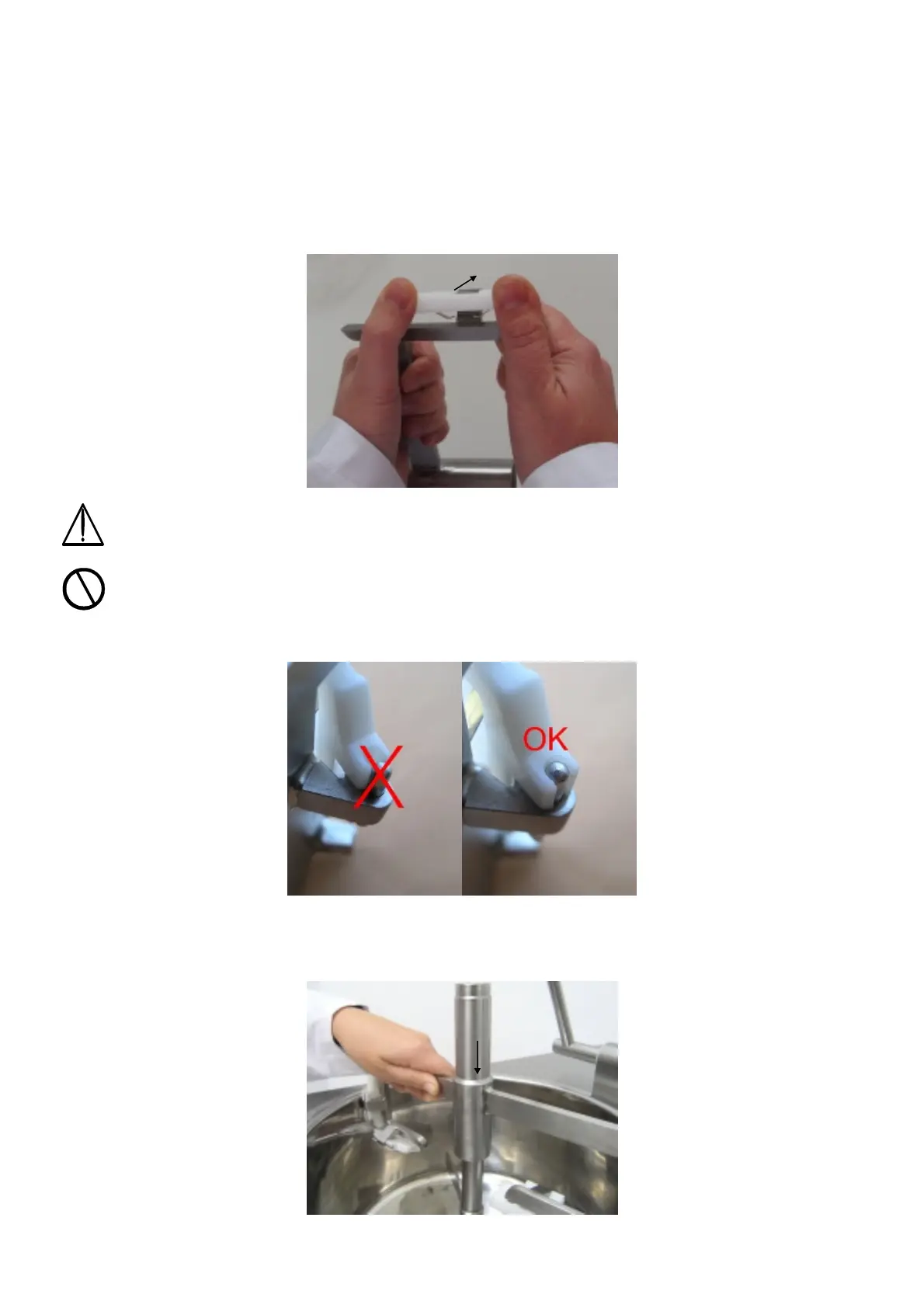 OK