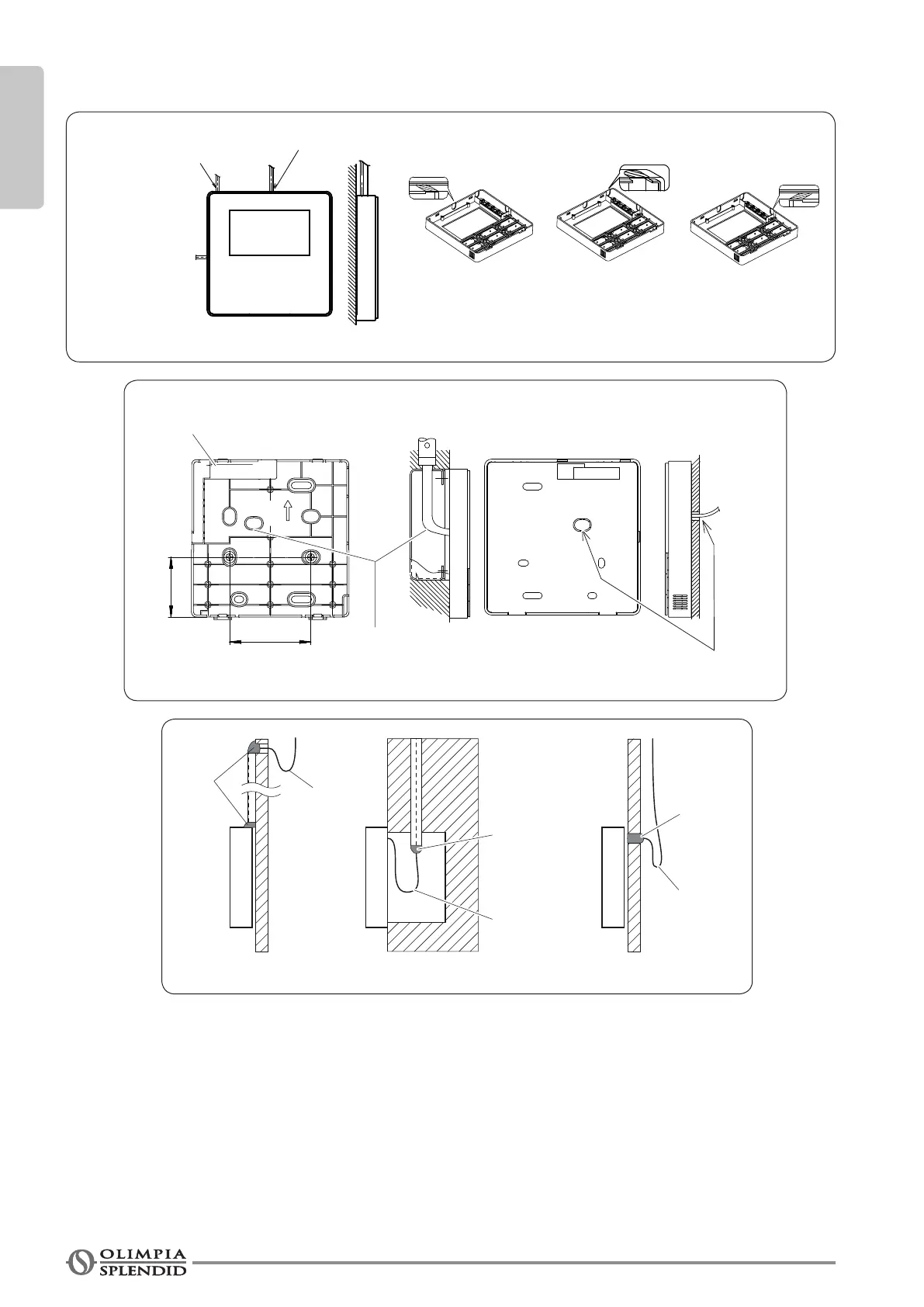 OLIMPIA
SPLENDID