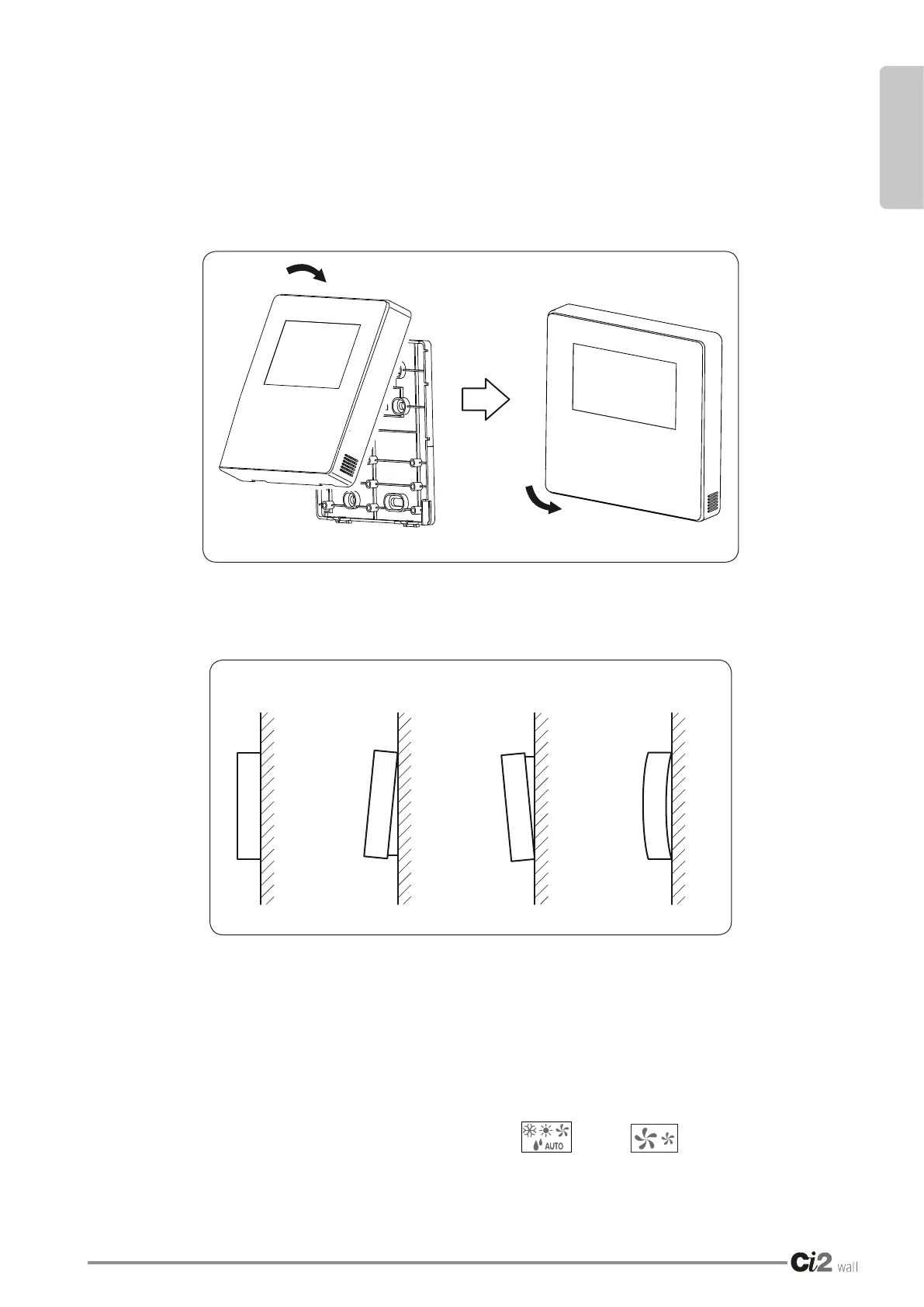 AUTO

Ci2 wall