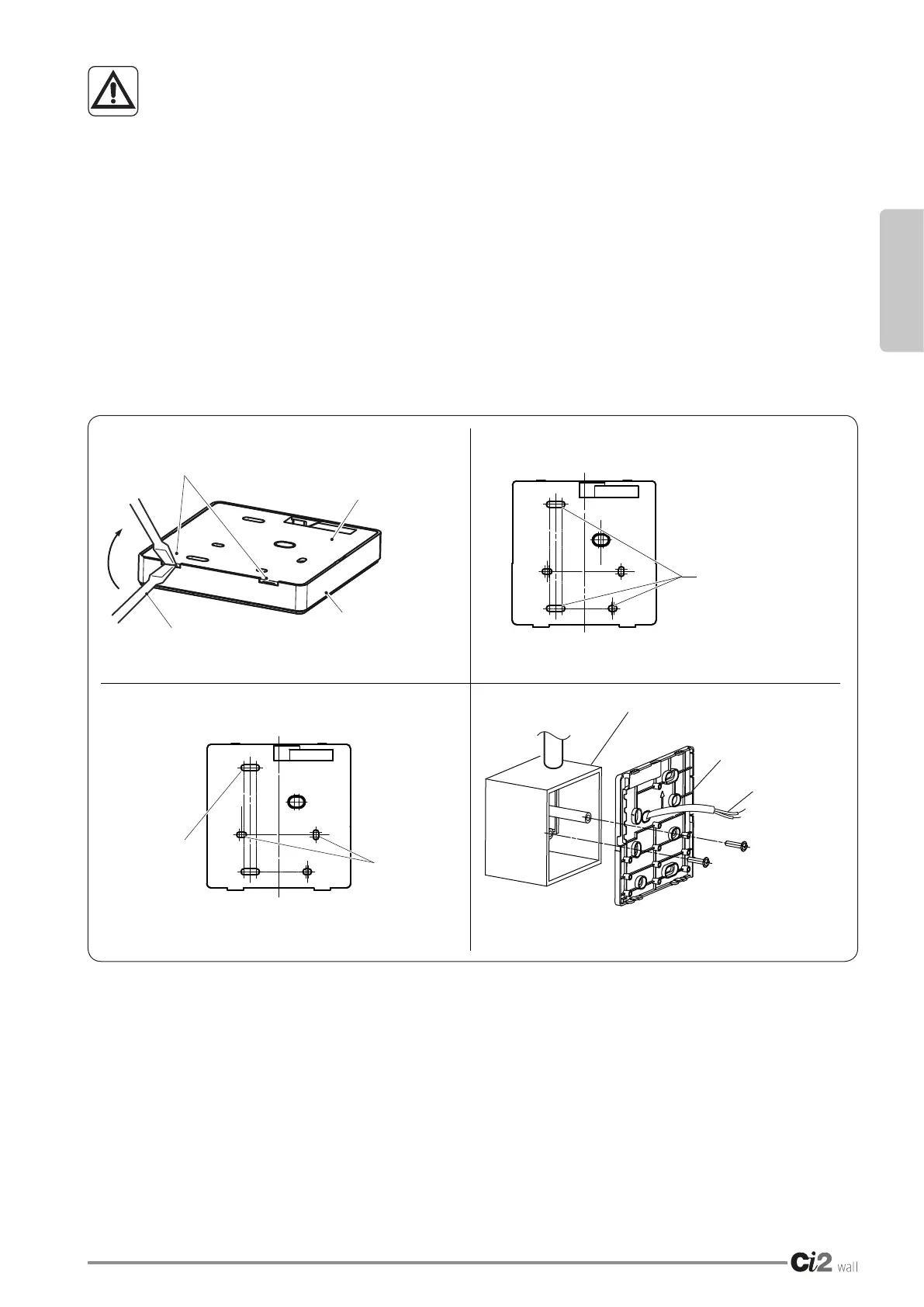 Ci2 wall