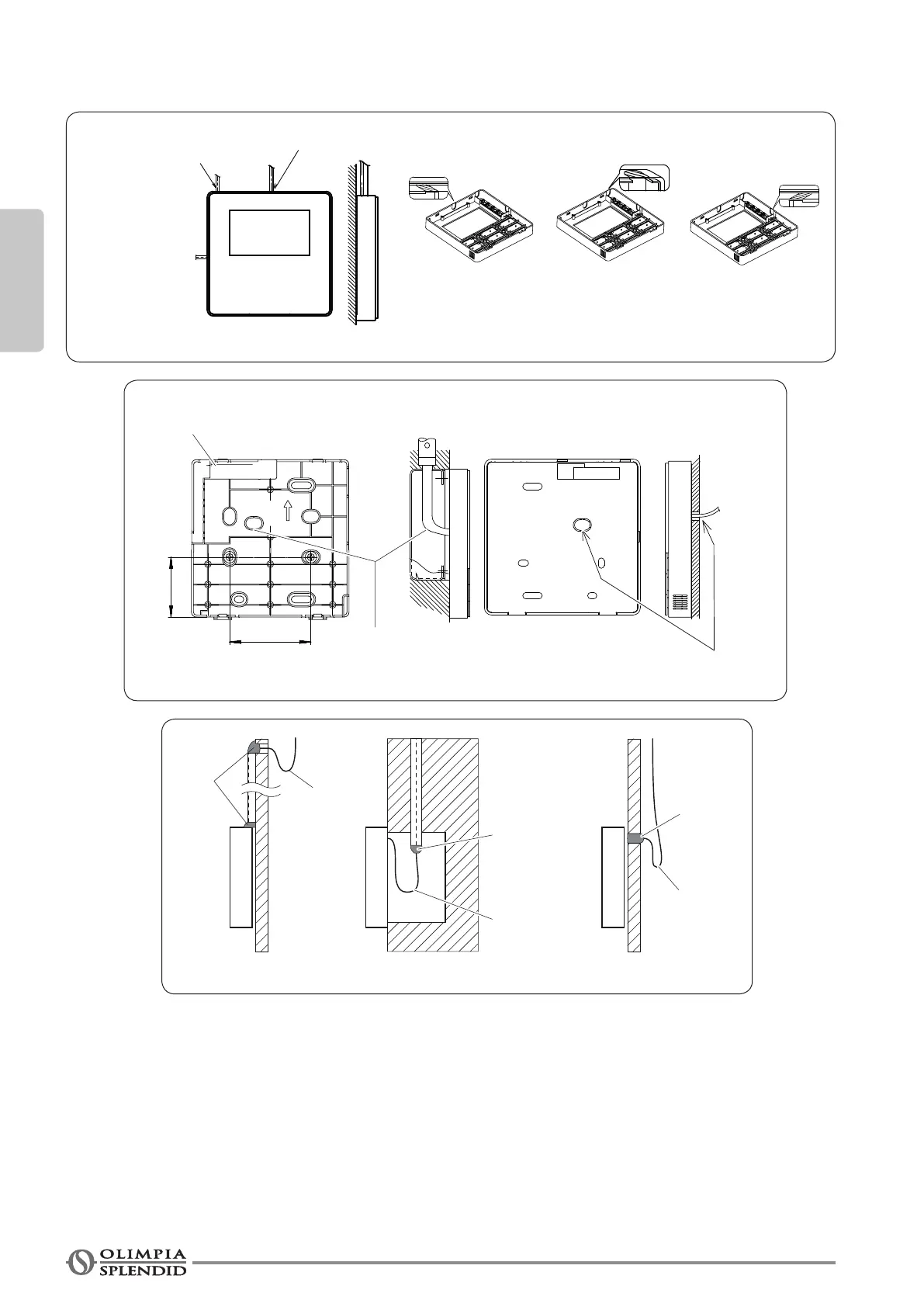 OLIMPIA SPLENDID