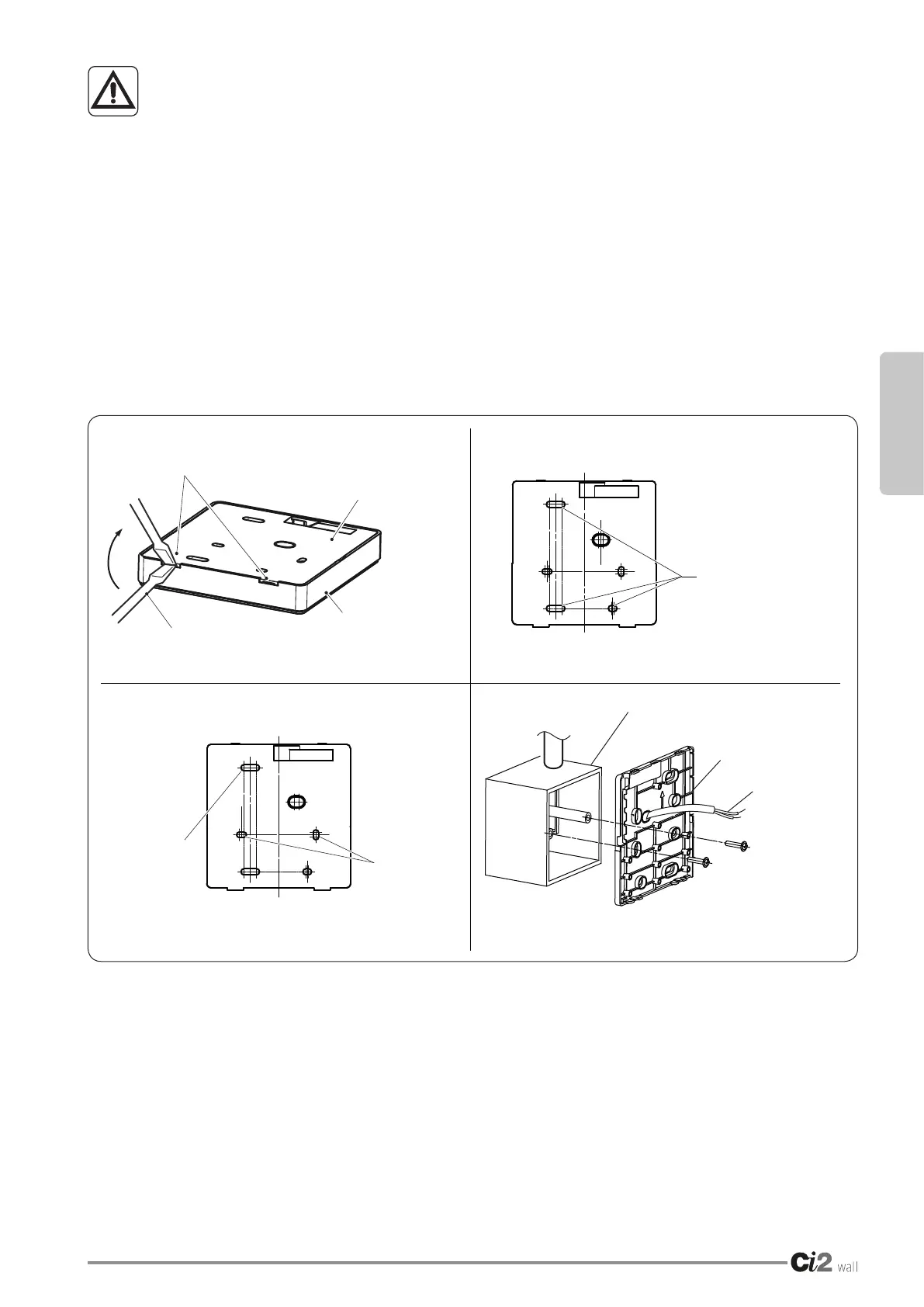 Ci2 wall