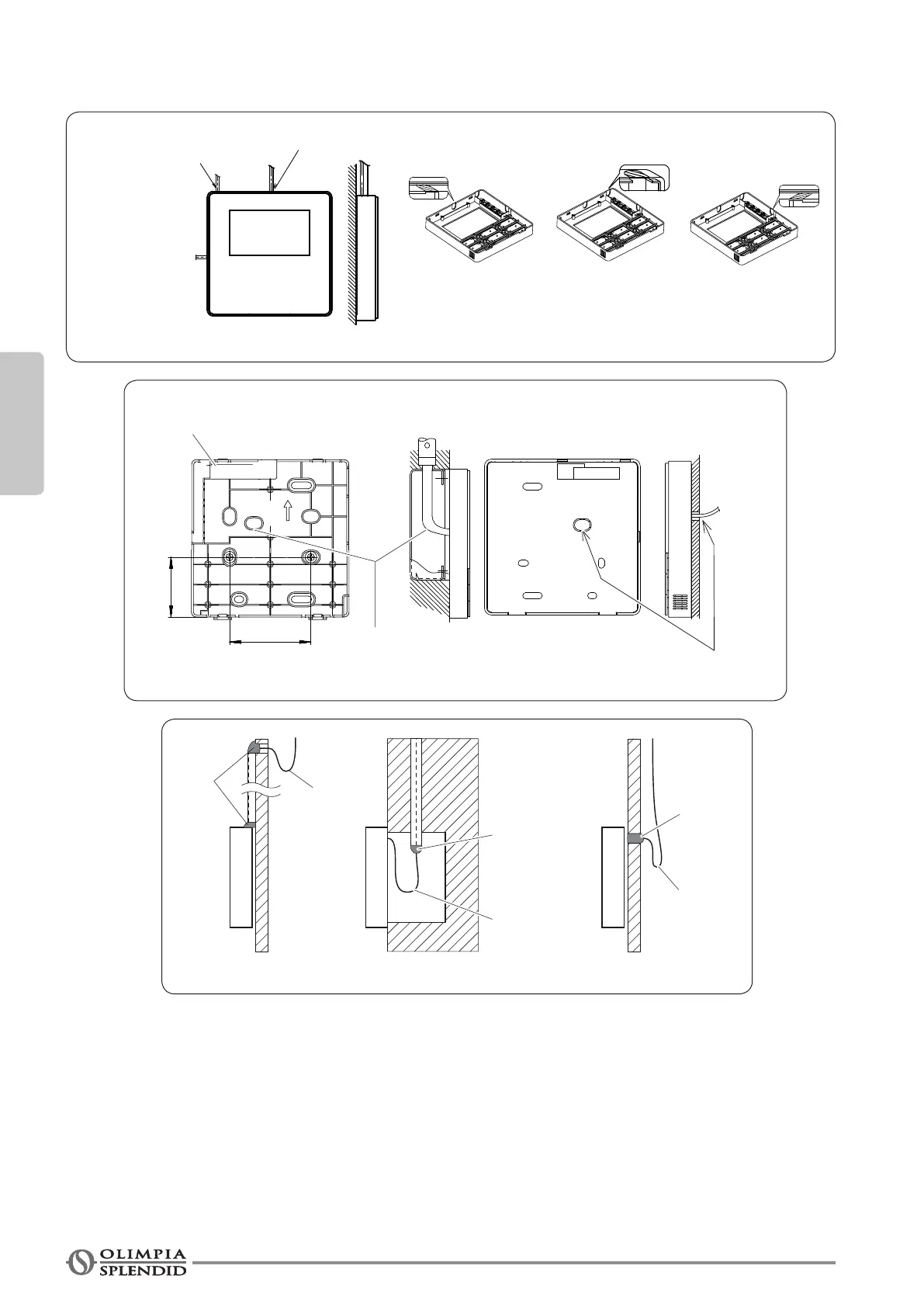 OLIMPIA SPLENDID