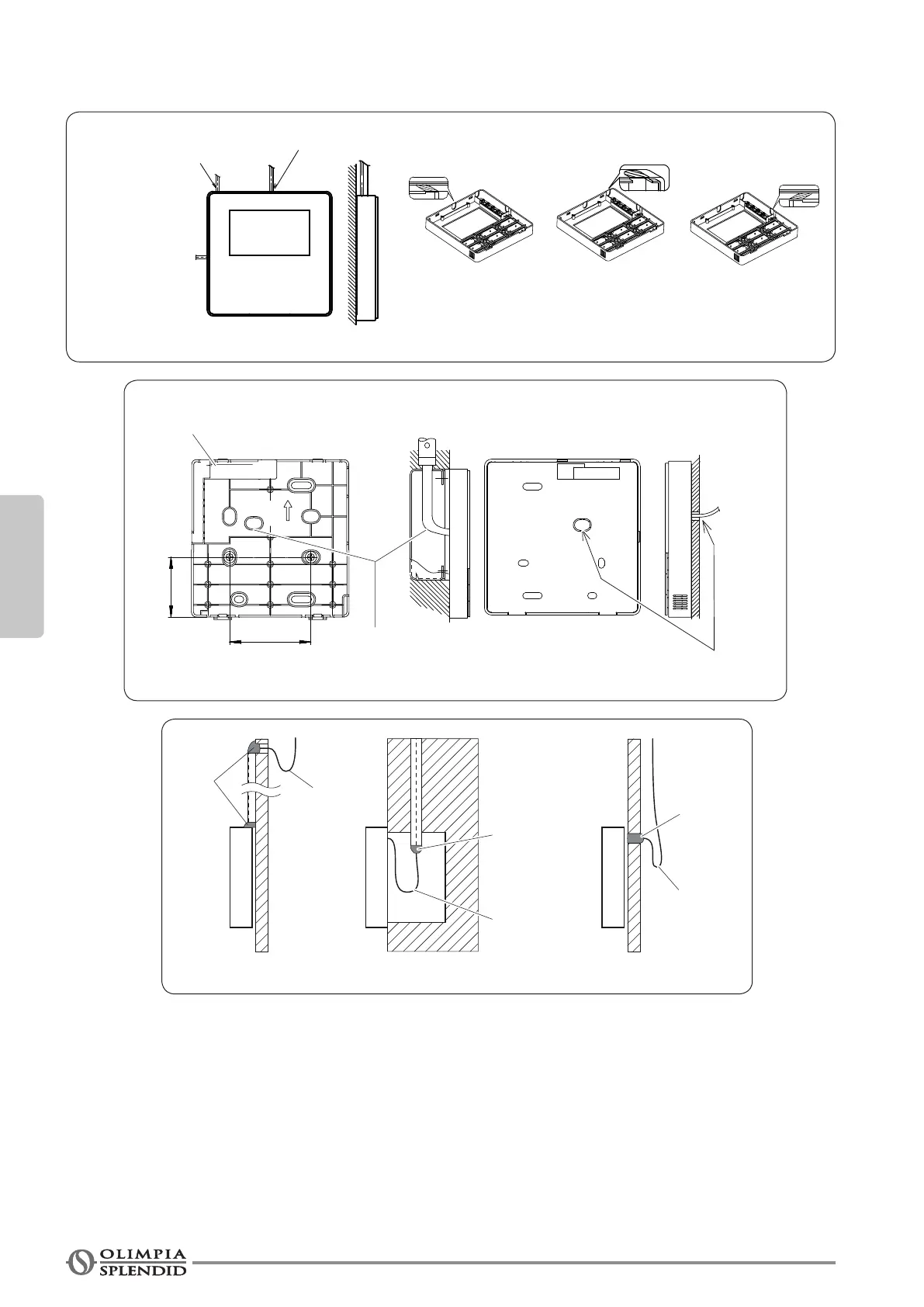 OLIMPIA SPLENDID