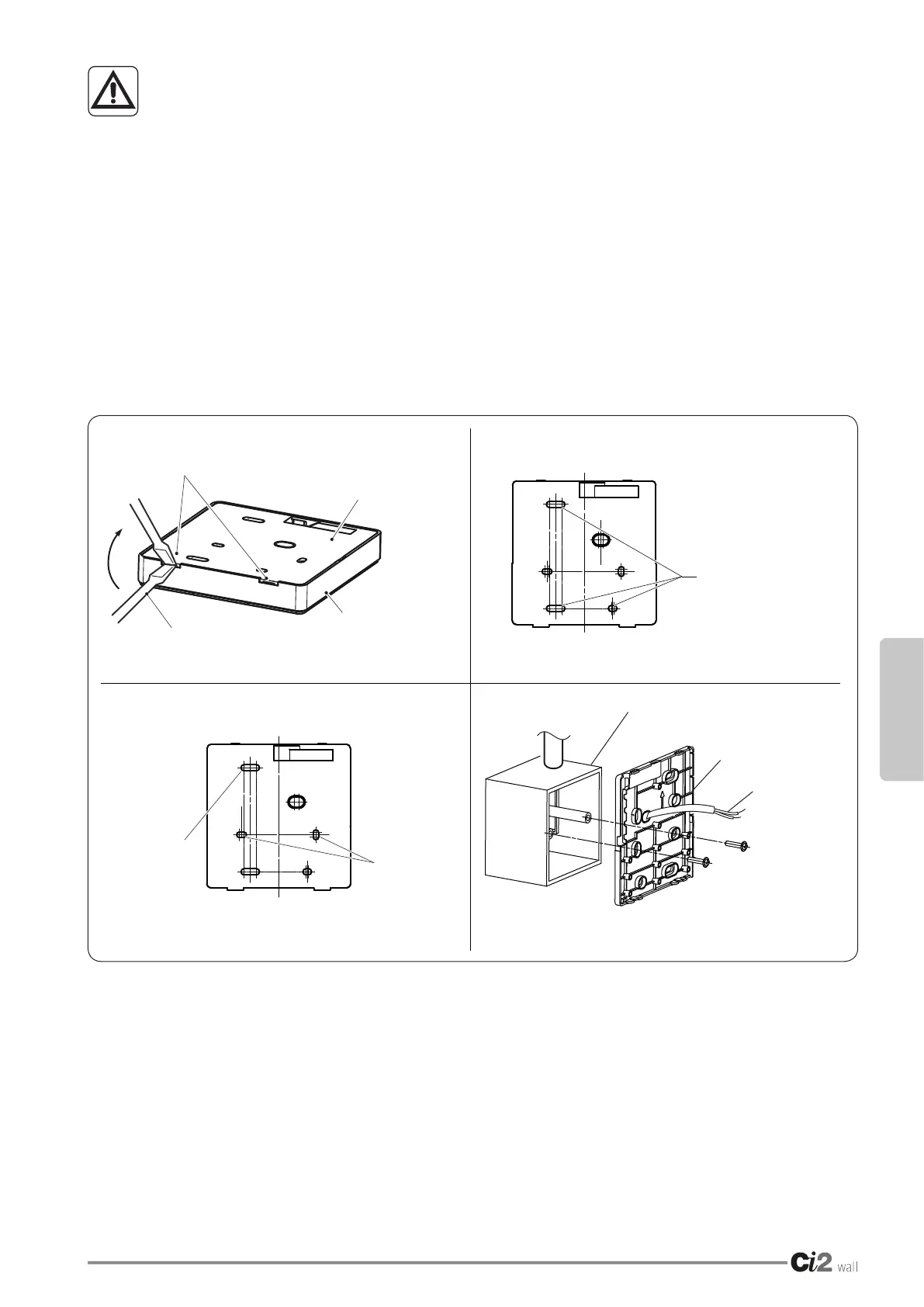 Ci2 wall