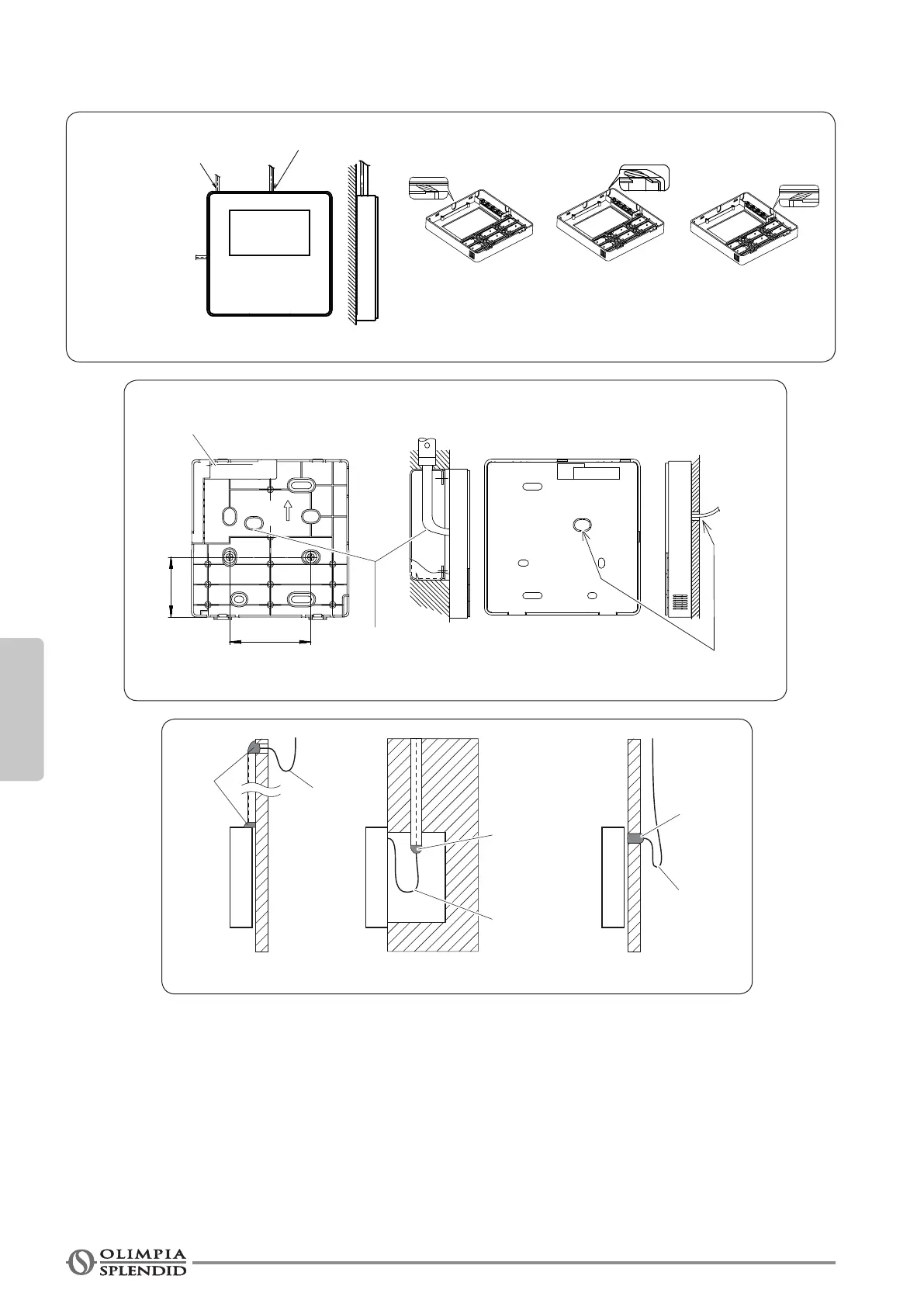 OLIMPIA SPLENDID